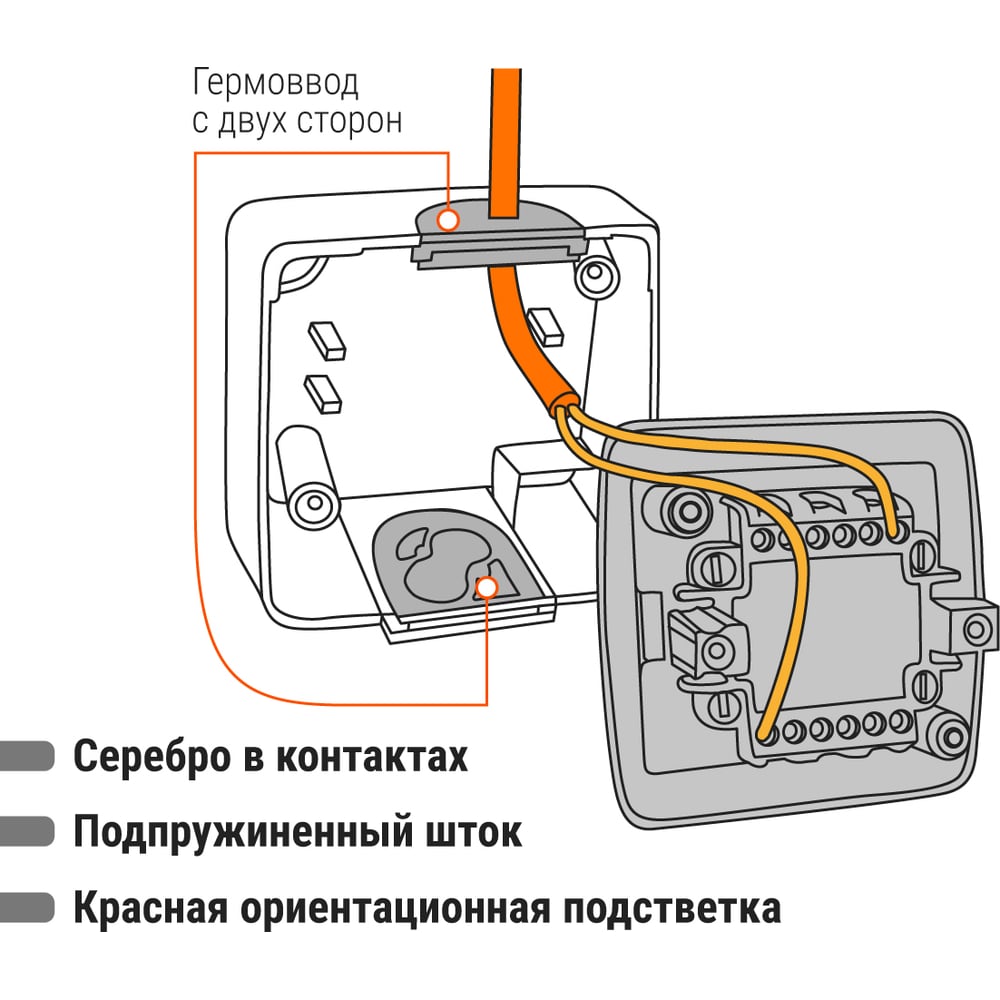 Гермоввод
с двух сторон

Серебро в контактах

Подпружиненный шток

Красная ориентационная подстветка