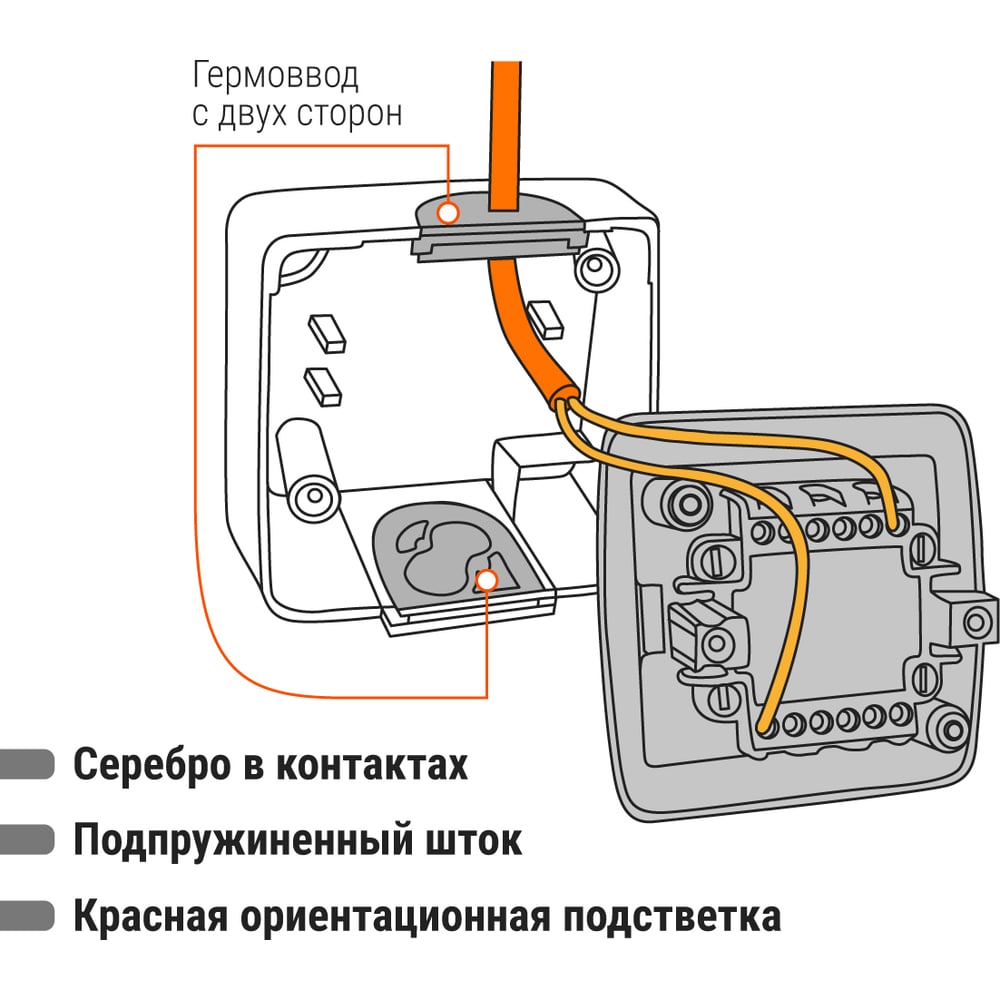 Гермоввод
с двух сторон

Серебро в контактах

Подпружиненный шток

Красная ориентационная подстветка