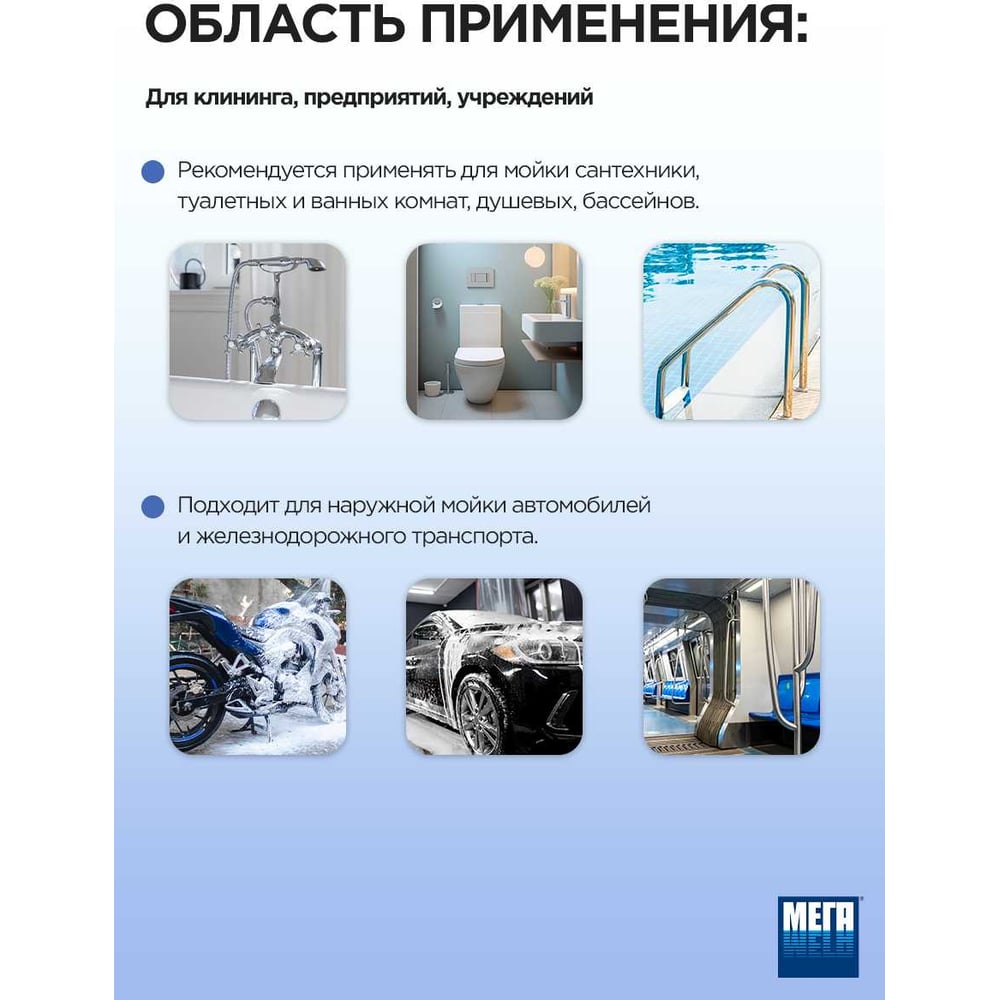 ОБЛАСТЬ ПРИМЕНЕНИЯ:

Для клининга, предприятий, учреждений

Рекомендуется применять для мойки сантехники, туалетных и ванных комнат, душевых, бассейнов.

Подходит для наружной мойки автомобилей и железнодорожного транспорта.

МЕГА