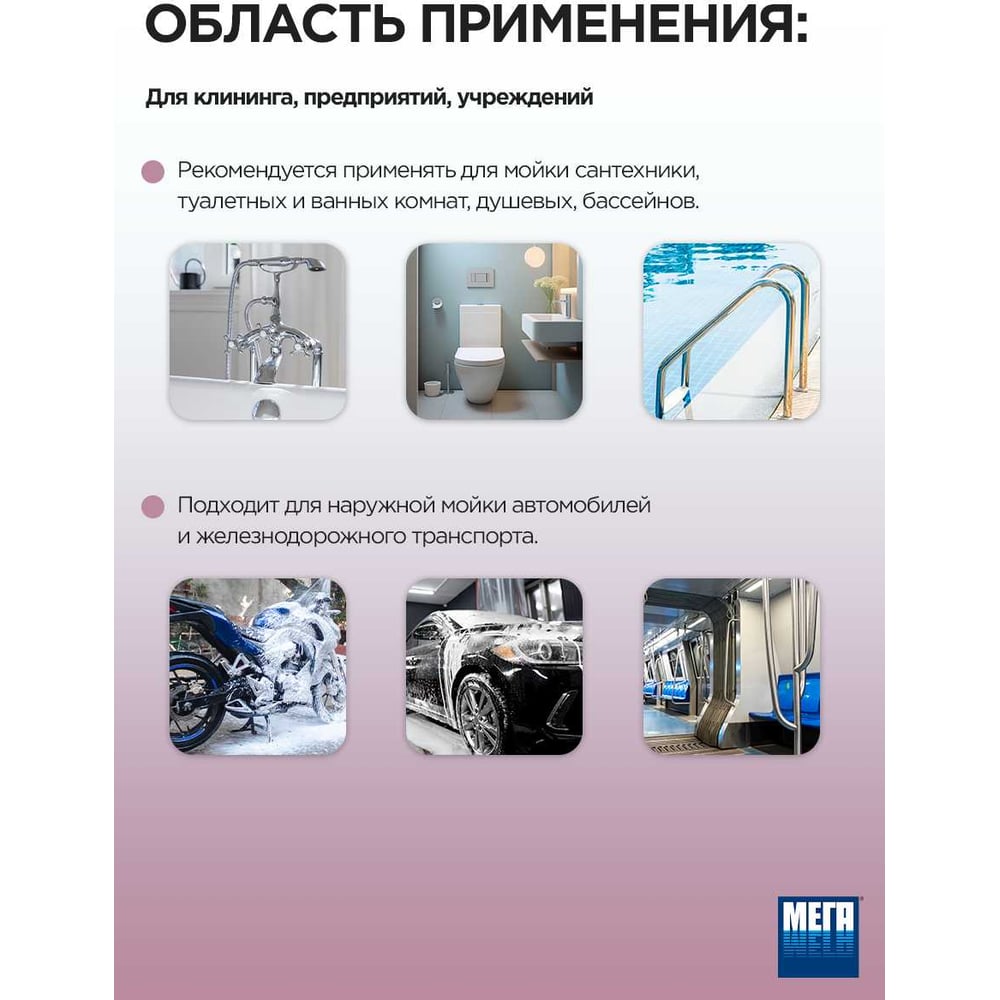 ОБЛАСТЬ ПРИМЕНЕНИЯ:

Для клининга, предприятий, учреждений

Рекомендуется применять для мойки сантехники, туалетных и ванных комнат, душевых, бассейнов.

Подходит для наружной мойки автомобилей и железнодорожного транспорта.

МЕГА