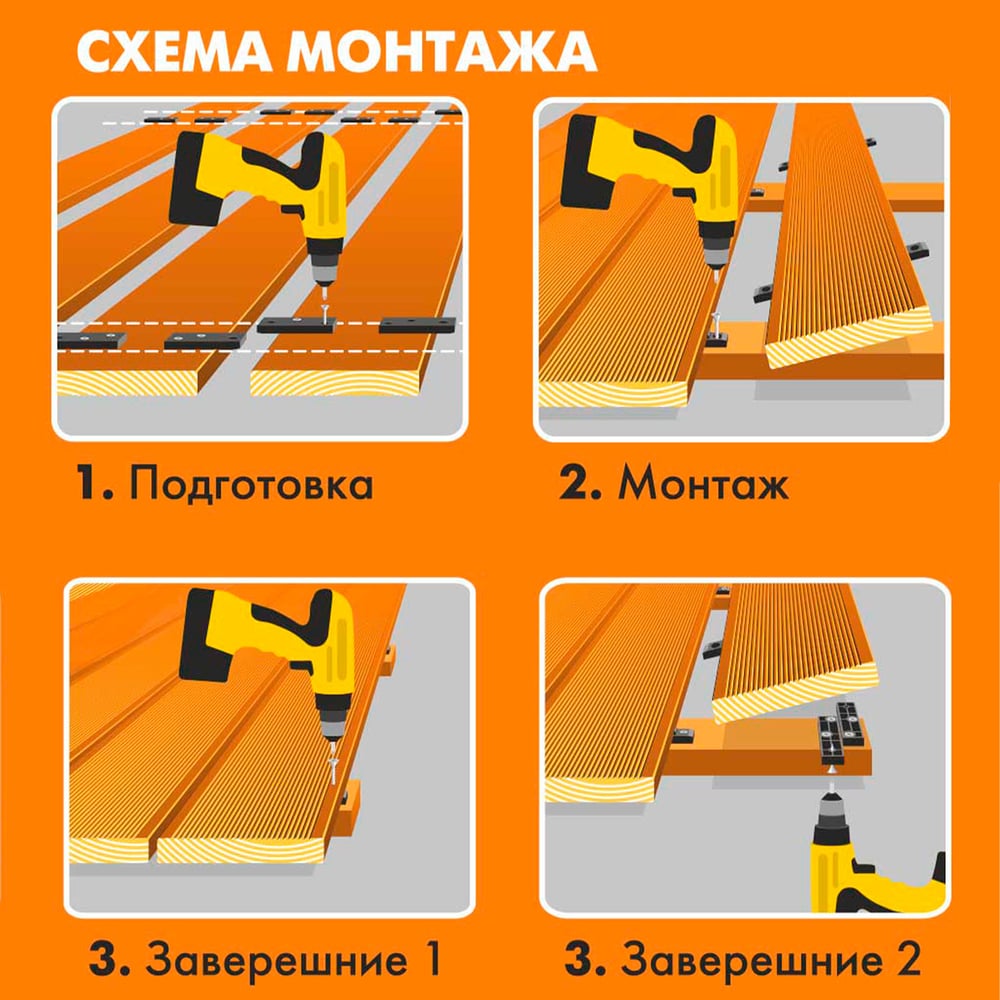 СХЕМА МОНТАЖА

1. Подготовка

2. Монтаж

3. Заверешние 1

3. Заверешние 2