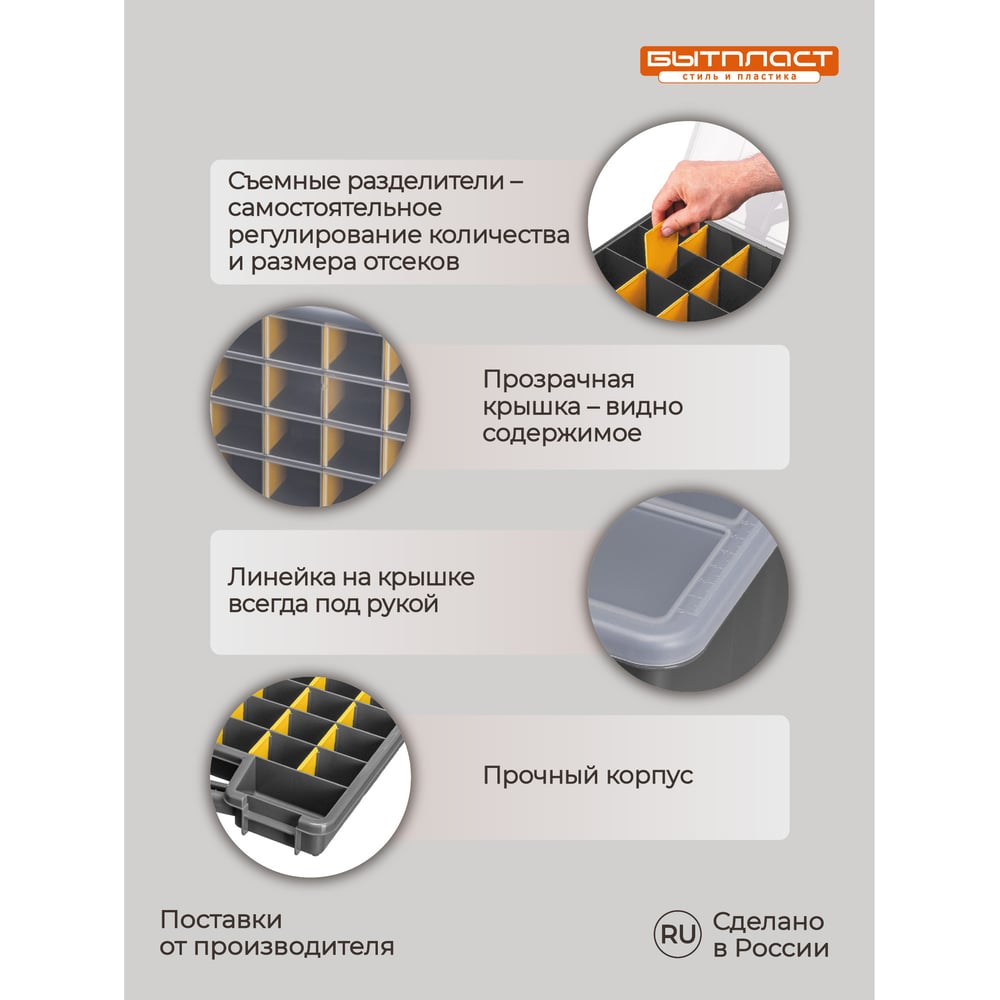 БЫТПЛАСТ
стиль и пластика

Съемные разделители – самостоятельное регулирование количества и размера отсеков

Прозрачная крышка – видно содержимое

Линейка на крышке всегда под рукой

Прочный корпус

Поставки от производителя

RU Сделано в России