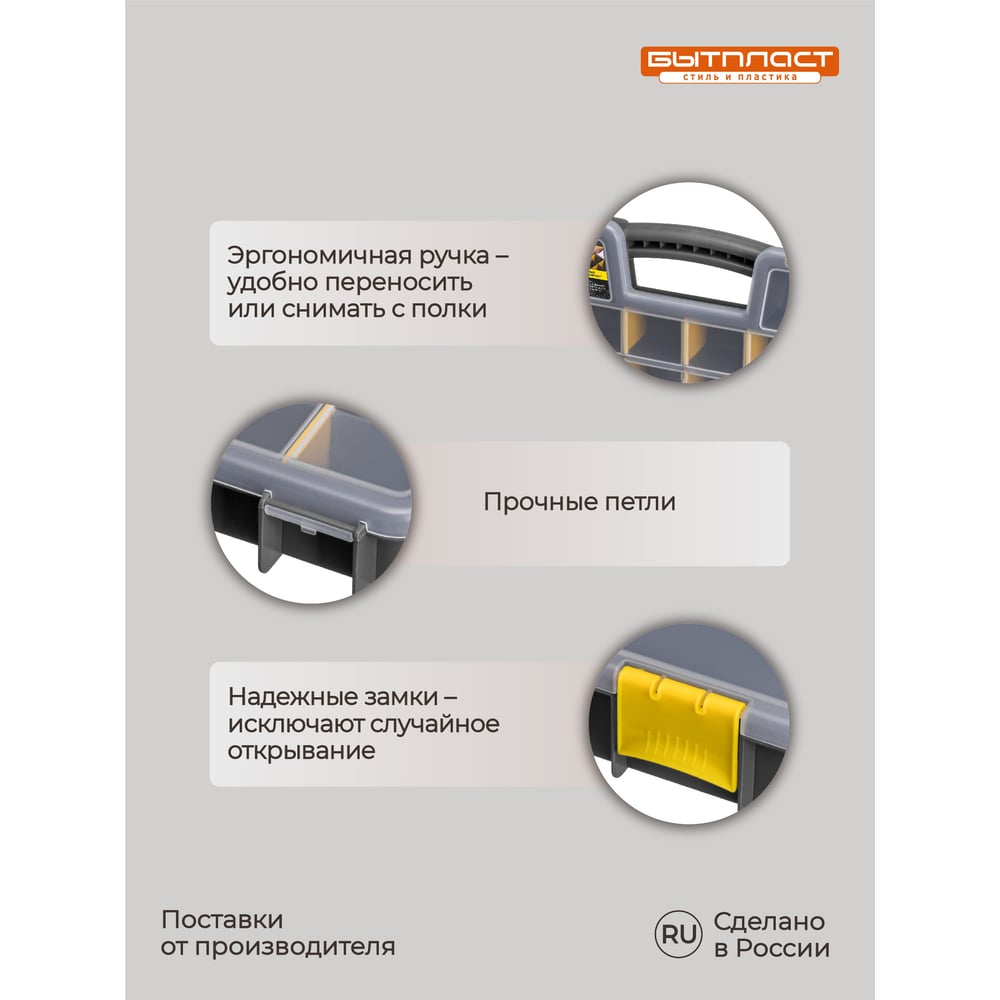 БЫТПЛАСТ
стиль и пластика

Эргономичная ручка – удобно переносить или снимать с полки

Прочные петли

Надежные замки – исключают случайное открывание

Поставки от производителя

RU Сделано в России