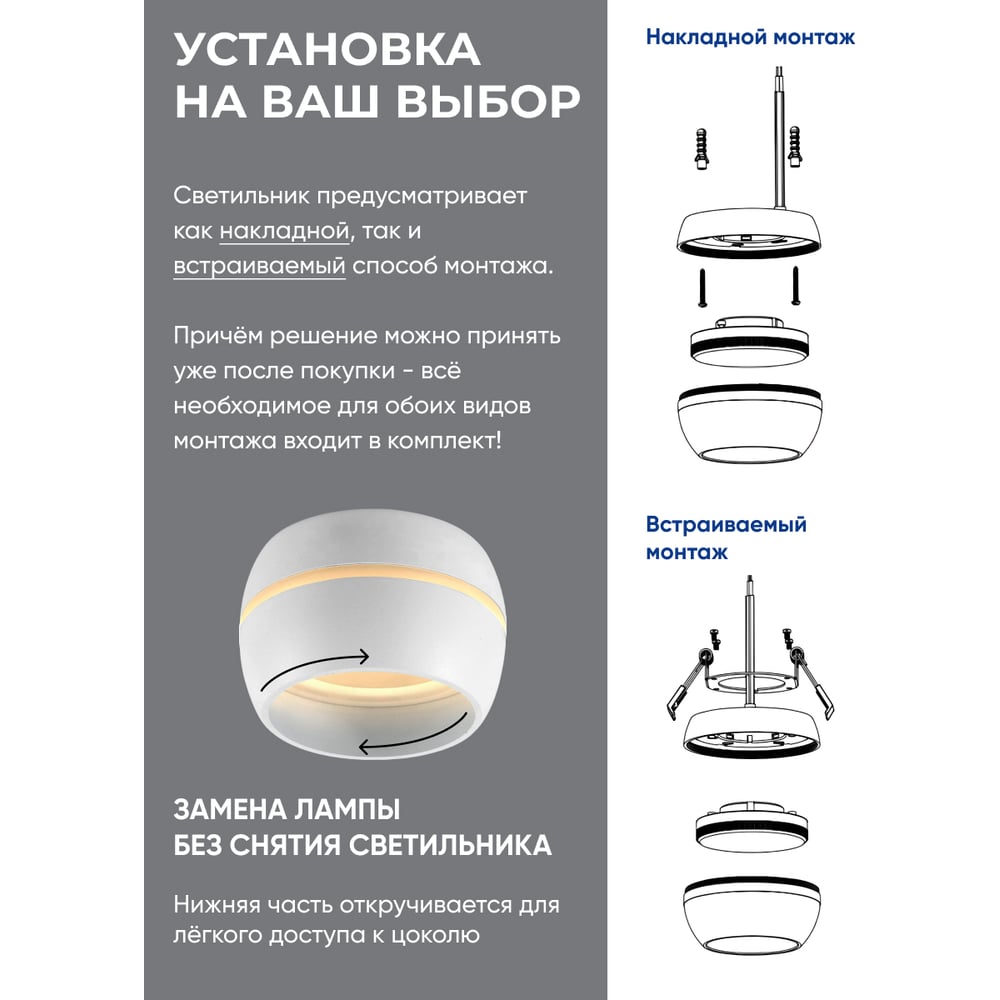 УСТАНОВКА НА ВАШ ВЫБОР

Светильник предусматривает как накладной, так и встраиваемый способ монтажа.

Причём решение можно принять уже после покупки - всё необходимое для обоих видов монтажа входит в комплект!

ЗАМЕНА ЛАМПЫ БЕЗ СНЯТИЯ СВЕТИЛЬНИКА

Нижняя часть откручивается для лёгкого доступа к цоколю

Накладной монтаж

Встраиваемый монтаж