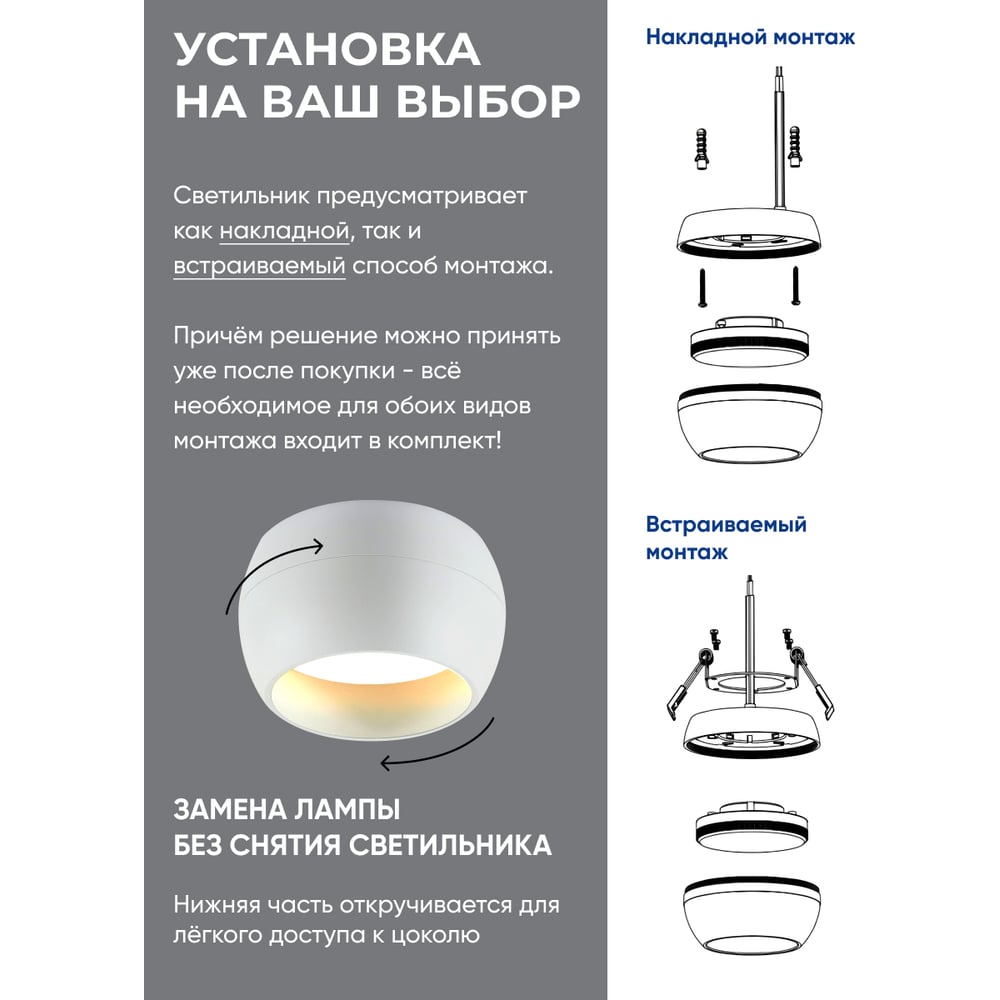 УСТАНОВКА НА ВАШ ВЫБОР

Светильник предусматривает как накладной, так и встраиваемый способ монтажа.

Причём решение можно принять уже после покупки - всё необходимое для обоих видов монтажа входит в комплект!

ЗАМЕНА ЛАМПЫ БЕЗ СНЯТИЯ СВЕТИЛЬНИКА

Нижняя часть откручивается для лёгкого доступа к цоколю

Накладной монтаж

Встраиваемый монтаж