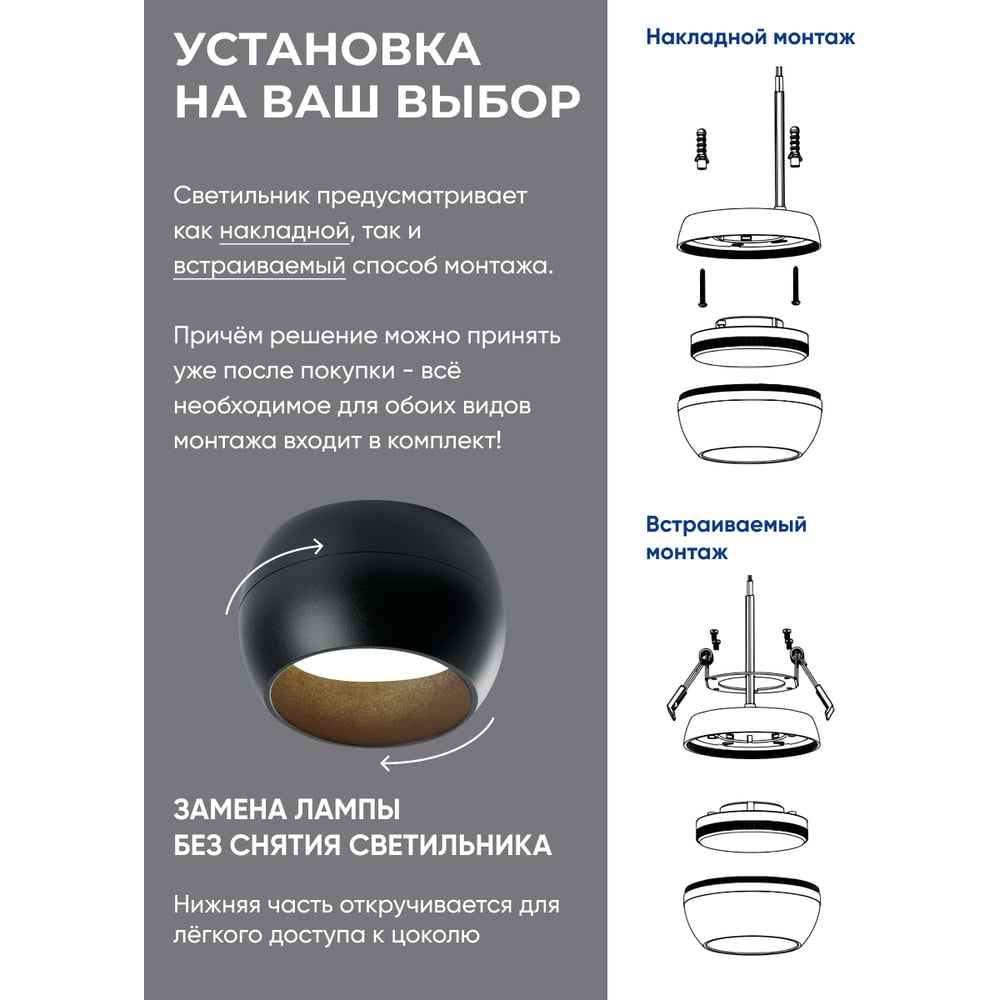 УСТАНОВКА НА ВАШ ВЫБОР

Светильник предусматривает как накладной, так и встраиваемый способ монтажа.

Причём решение можно принять уже после покупки - всё необходимое для обоих видов монтажа входит в комплект!

ЗАМЕНА ЛАМПЫ БЕЗ СНЯТИЯ СВЕТИЛЬНИКА

Нижняя часть откручивается для лёгкого доступа к цоколю

Накладной монтаж

Встраиваемый монтаж