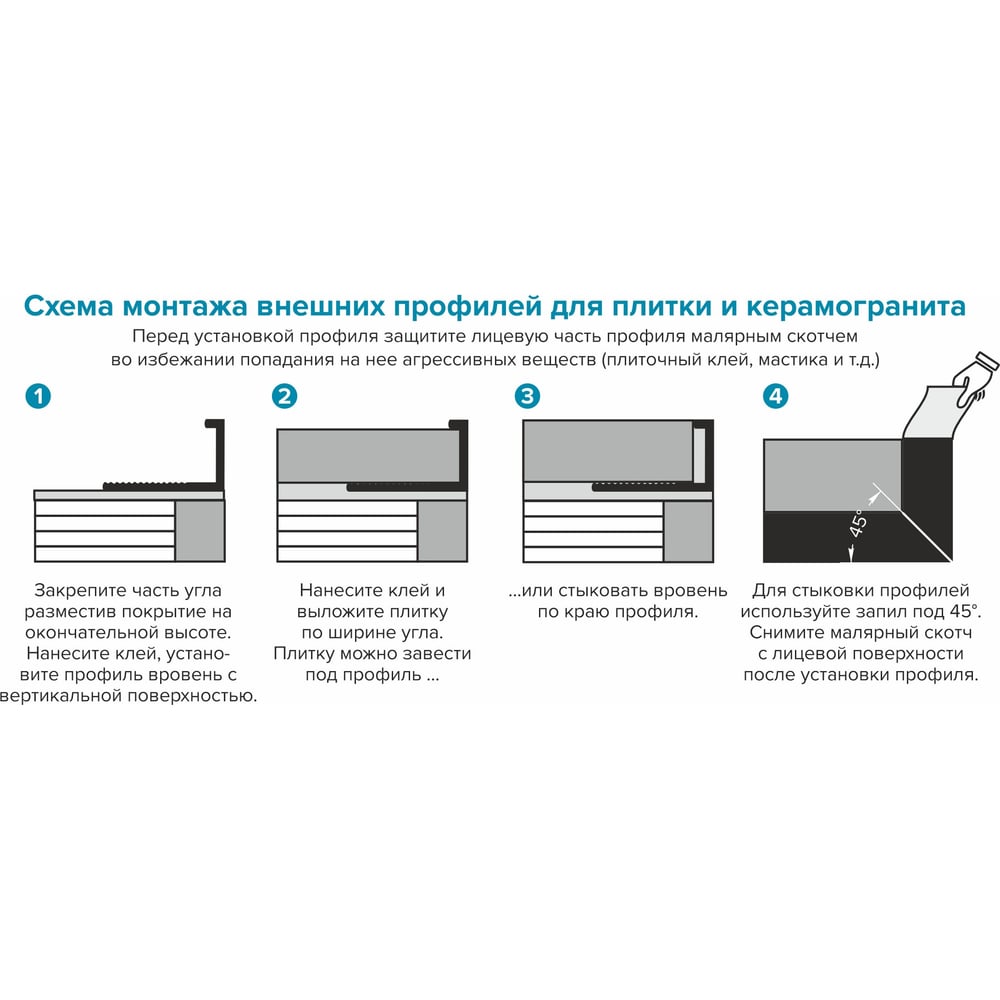 Схема монтажа внешних профилей для плитки и керамогранита

Перед установкой профиля защитите лицевую часть профиля малярным скотчем во избежании попадания на нее агрессивных веществ (плиточный клей, мастика и т.д.)

1

Закрепите часть угла разместив покрытие на окончательной высоте. Нанесите клей, установите профиль вровень с вертикальной поверхностью.

2

Нанесите клей и выложите плитку по ширине угла. Плитку можно завести под профиль ...

3

...или стыковать вровень по краю профиля.

4

45°

Для стыковки профилей используйте запил под 45°. Снимите малярный скотч с лицевой поверхности после установки профиля.