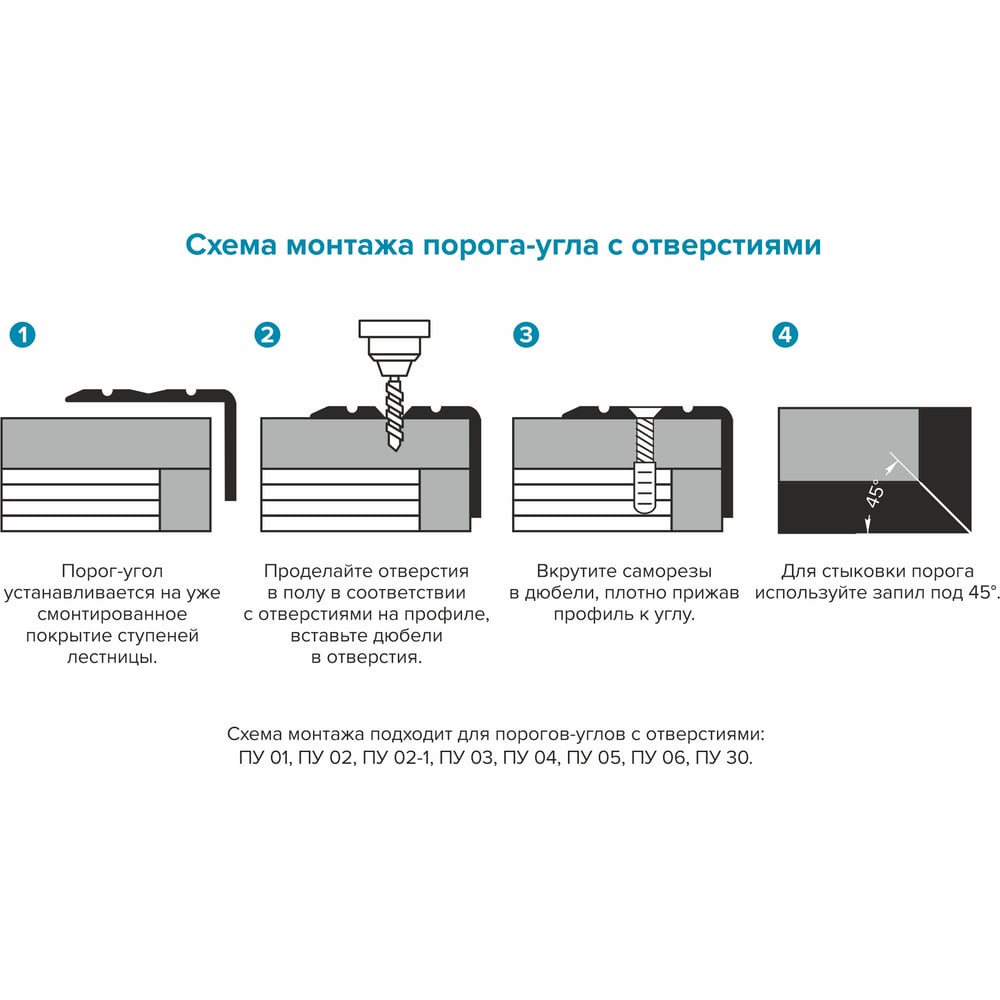 Схема монтажа порога-угла с отверстиями

1

Порог-угол устанавливается на уже смонтированное покрытие ступеней лестницы.

2

Проделайте отверстия в полу в соответствии с отверстиями на профиле, вставьте дюбели в отверстия.

3

Вкрутите саморезы в дюбели, плотно прижав профиль к углу.

4

45°

Для стыковки порога используйте запил под 45°.

Схема монтажа подходит для порогов-углов с отверстиями: ПУ 01, ПУ 02, ПУ 02-1, ПУ 03, ПУ 04, ПУ 05, ПУ 06, ПУ 30.