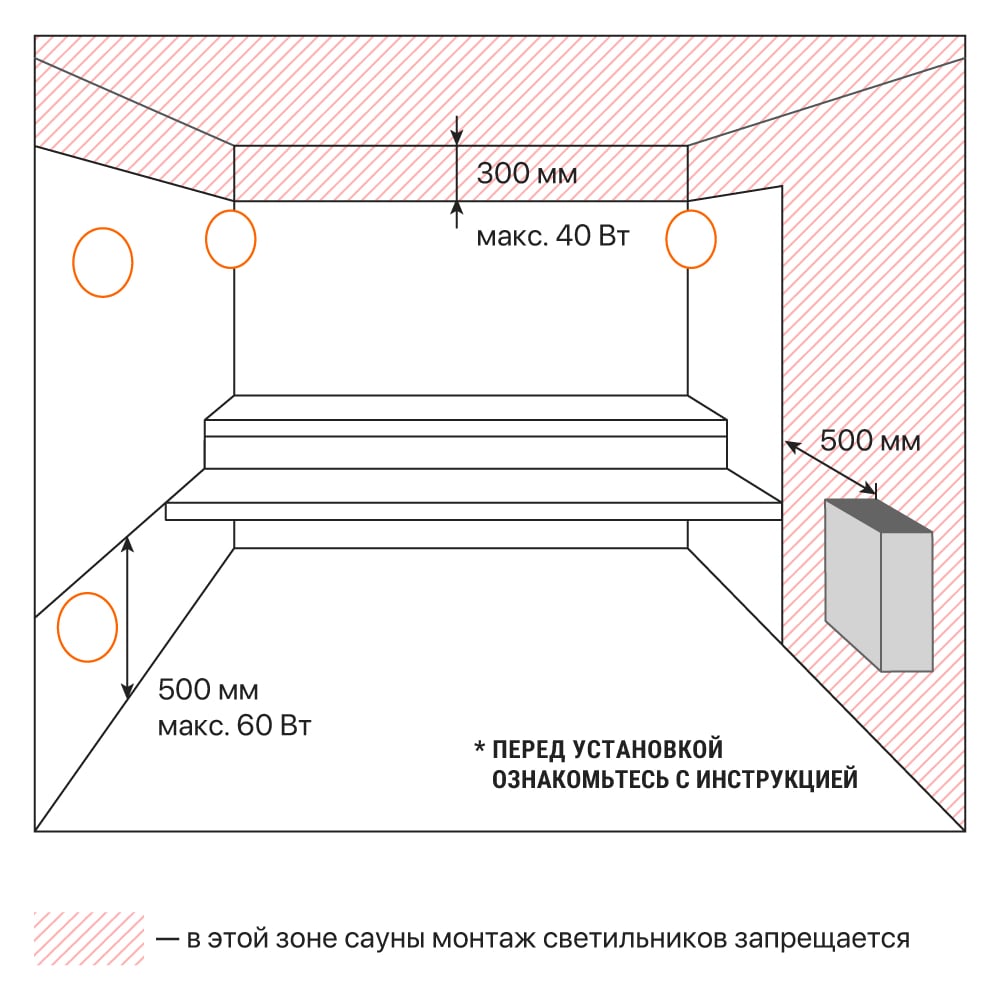 300 мм
макс. 40 Вт

500 мм

500 мм
макс. 60 Вт

* ПЕРЕД УСТАНОВКОЙ
ОЗНАКОМЬТЕСЬ С ИНСТРУКЦИЕЙ

— в этой зоне сауны монтаж светильников запрещается