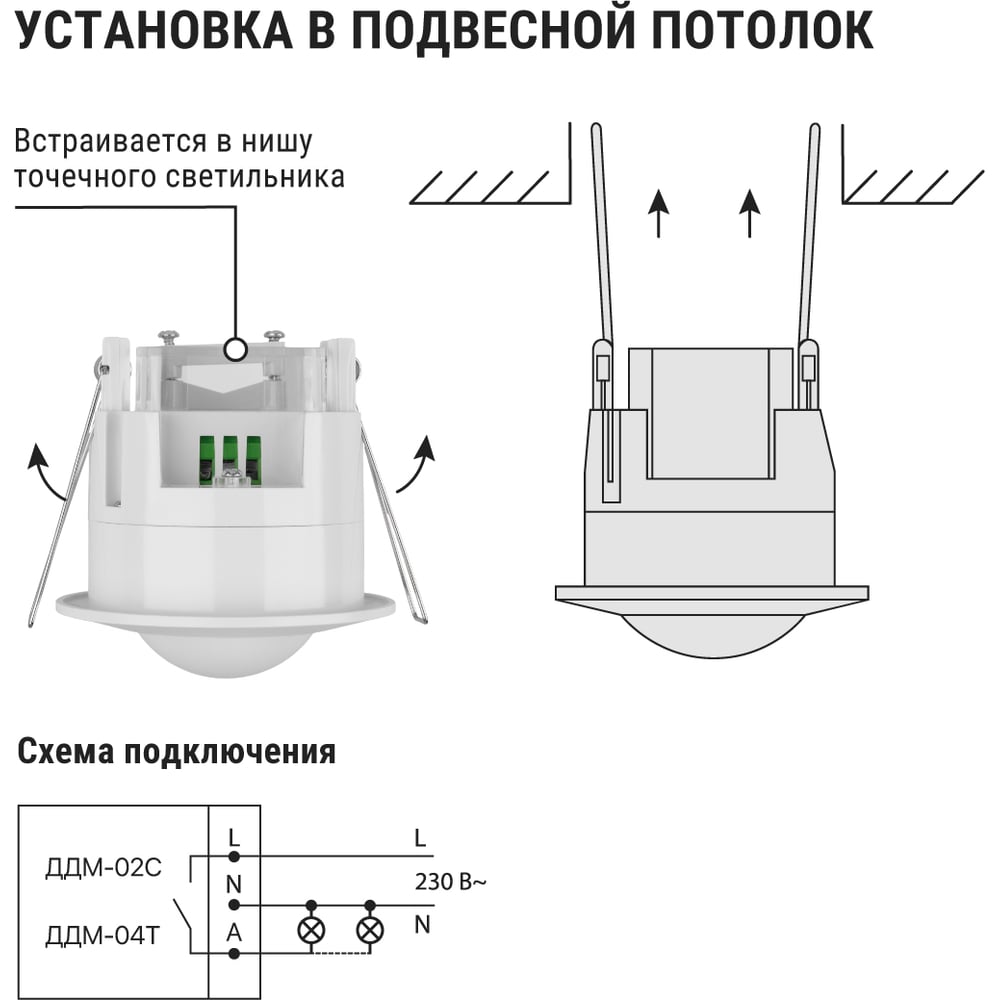 УСТАНОВКА В ПОДВЕСНОЙ ПОТОЛОК

Встраивается в нишу точечного светильника

Схема подключения

ДДМ-02С
ДДМ-04Т

L
N
A

L
230 В~
N