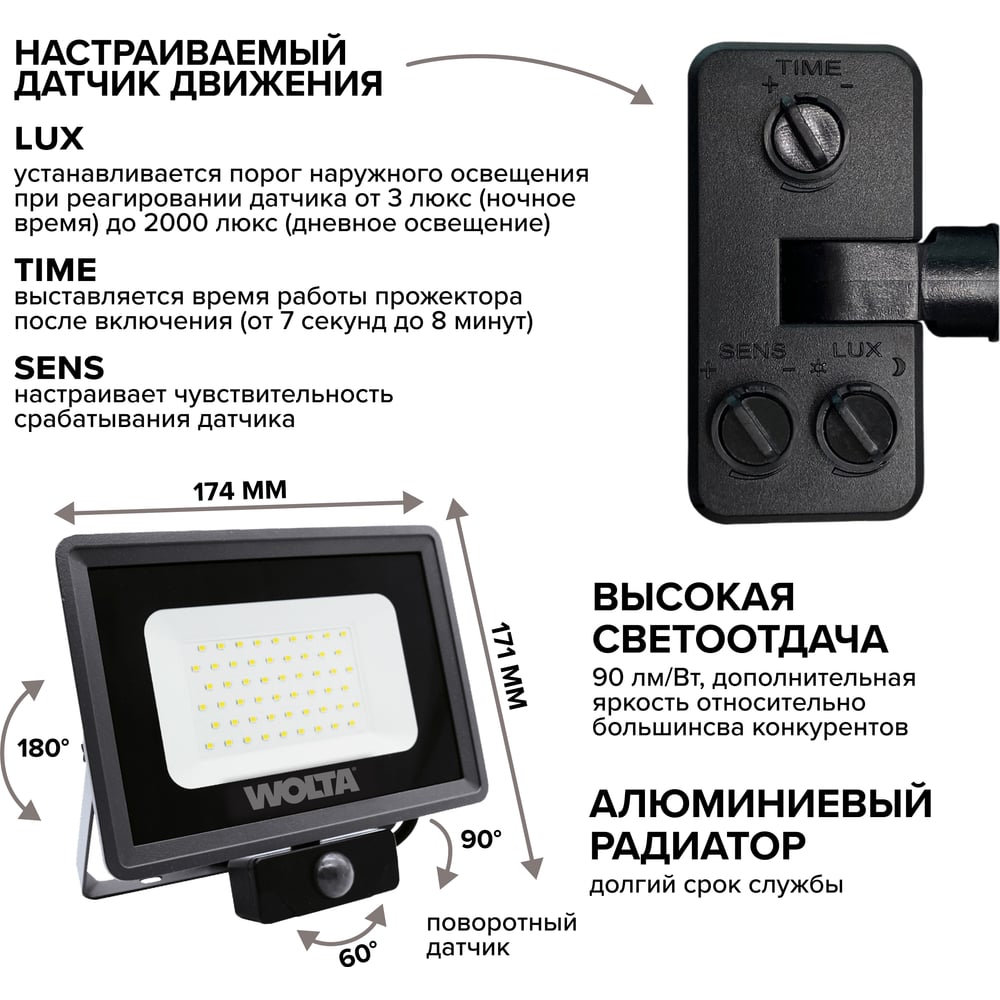 НАСТРАИВАЕМЫЙ ДАТЧИК ДВИЖЕНИЯ

LUX
устанавливается порог наружного освещения при реагировании датчика от 3 люкс (ночное время) до 2000 люкс (дневное освещение)

TIME
выставляется время работы прожектора после включения (от 7 секунд до 8 минут)

SENS
настраивает чувствительность срабатывания датчика

+ TIME -

+ SENS - LUX

174 ММ

171 ММ

180°

WOLTA

90°

60°

поворотный датчик

ВЫСОКАЯ СВЕТООТДАЧА
90 лм/Вт, дополнительная яркость относительно большинсва конкурентов

АЛЮМИНИЕВЫЙ РАДИАТОР
долгий срок службы