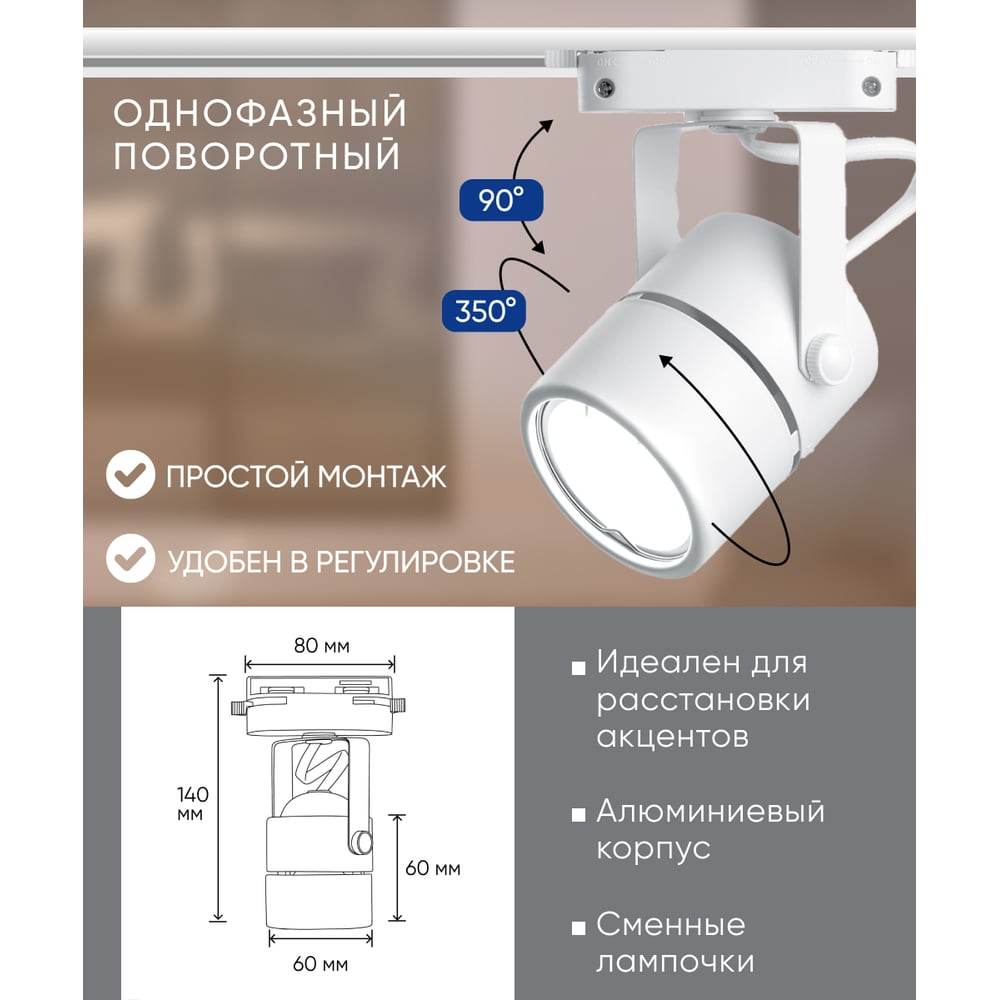 ОДНОФАЗНЫЙ ПОВОРОТНЫЙ

90°

350°

ПРОСТОЙ МОНТАЖ

УДОБЕН В РЕГУЛИРОВКЕ

80 мм

140 мм

60 мм

60 мм

Идеален для расстановки акцентов

Алюминиевый корпус

Сменные лампочки