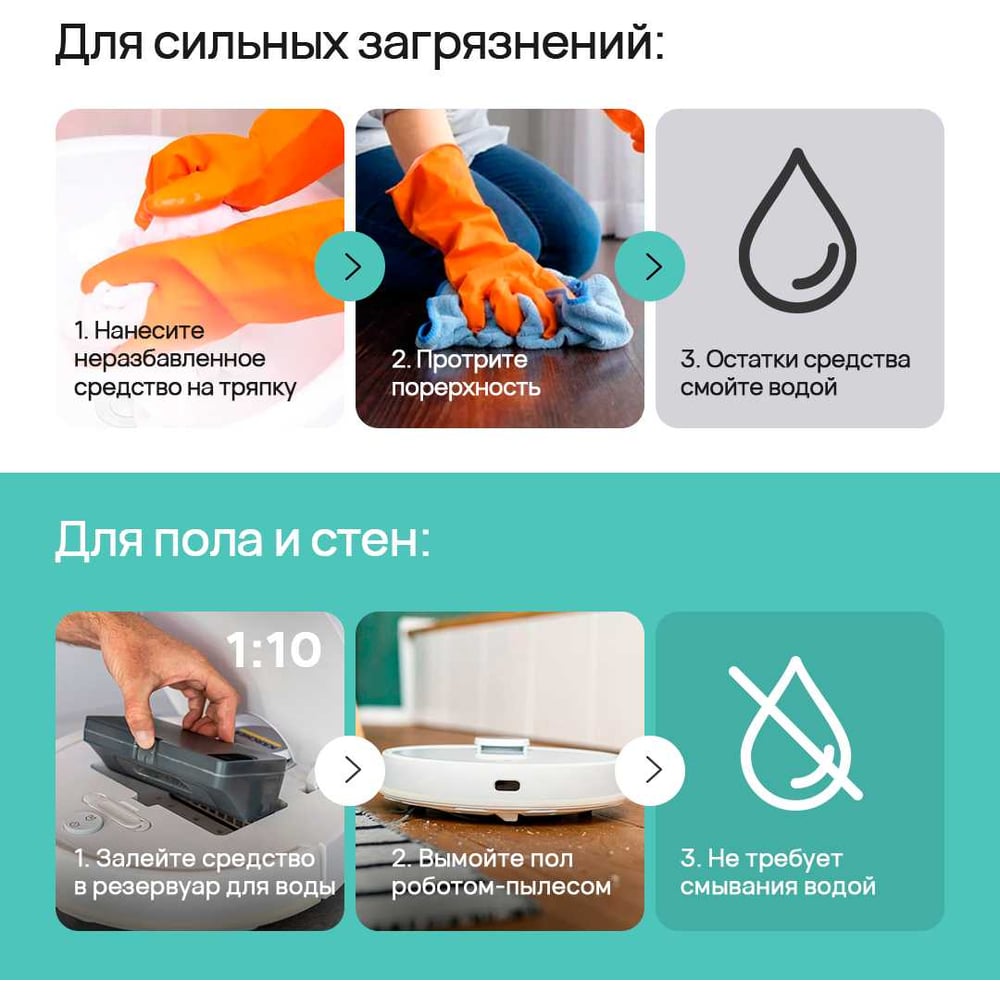 Для сильных загрязнений:

1. Нанесите неразбавленное средство на тряпку

2. Протрите порерхность

3. Остатки средства смойте водой

Для пола и стен:

1:10

1. Залейте средство в резервуар для воды

2. Вымойте пол роботом-пылесом

3. Не требует смывания водой