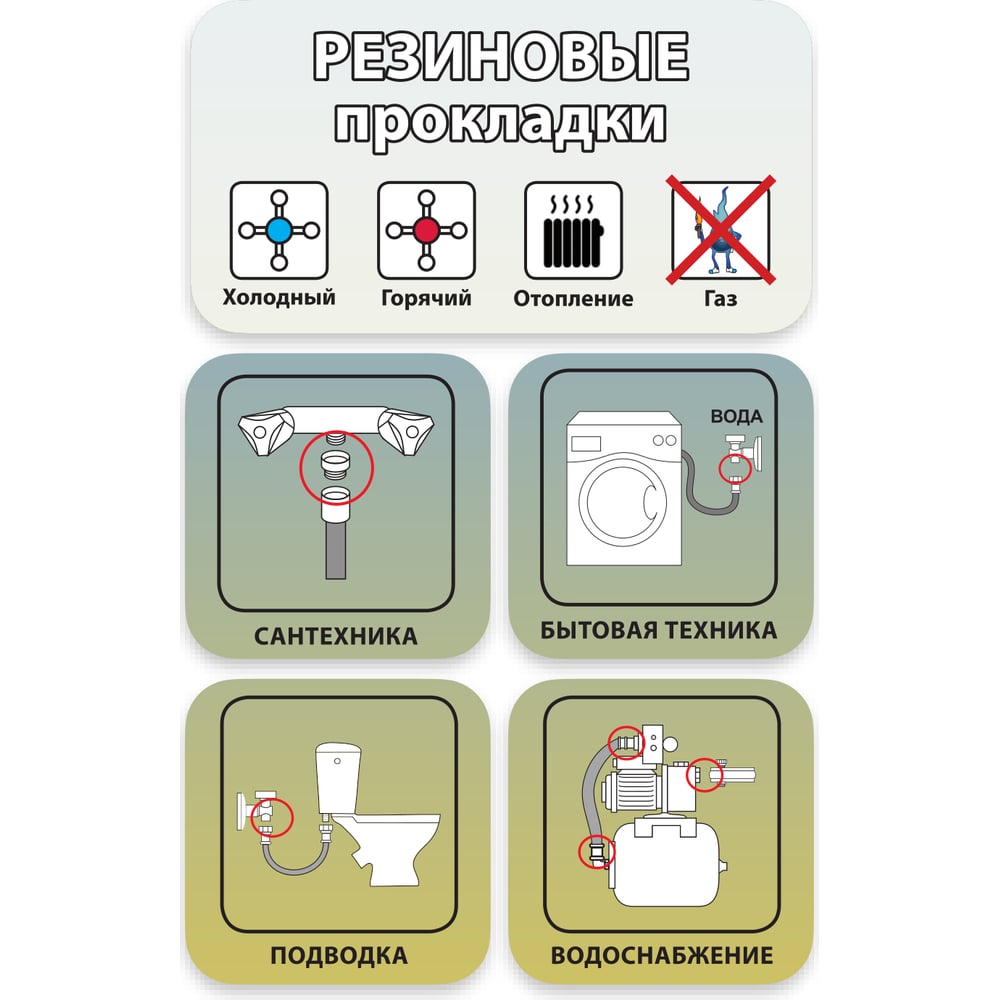 РЕЗИНОВЫЕ прокладки

Холодный

Горячий

Отопление

Газ

САНТЕХНИКА

ВОДА

БЫТОВАЯ ТЕХНИКА

ПОДВОДКА

ВОДОСНАБЖЕНИЕ