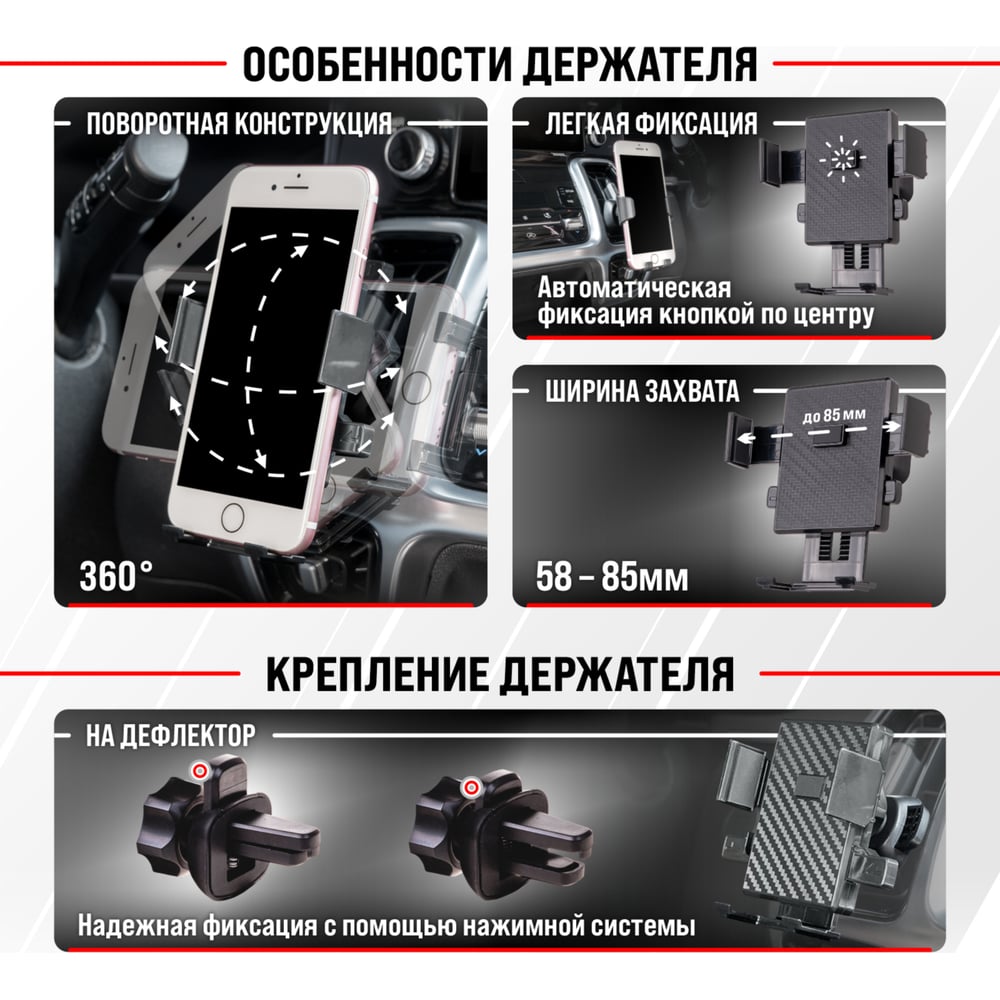 ОСОБЕННОСТИ ДЕРЖАТЕЛЯ

ПОВОРОТНАЯ КОНСТРУКЦИЯ

360°

ЛЕГКАЯ ФИКСАЦИЯ

Автоматическая фиксация кнопкой по центру

ШИРИНА ЗАХВАТА

до 85 мм

58 – 85мм

КРЕПЛЕНИЕ ДЕРЖАТЕЛЯ

НА ДЕФЛЕКТОР

Надежная фиксация с помощью нажимной системы