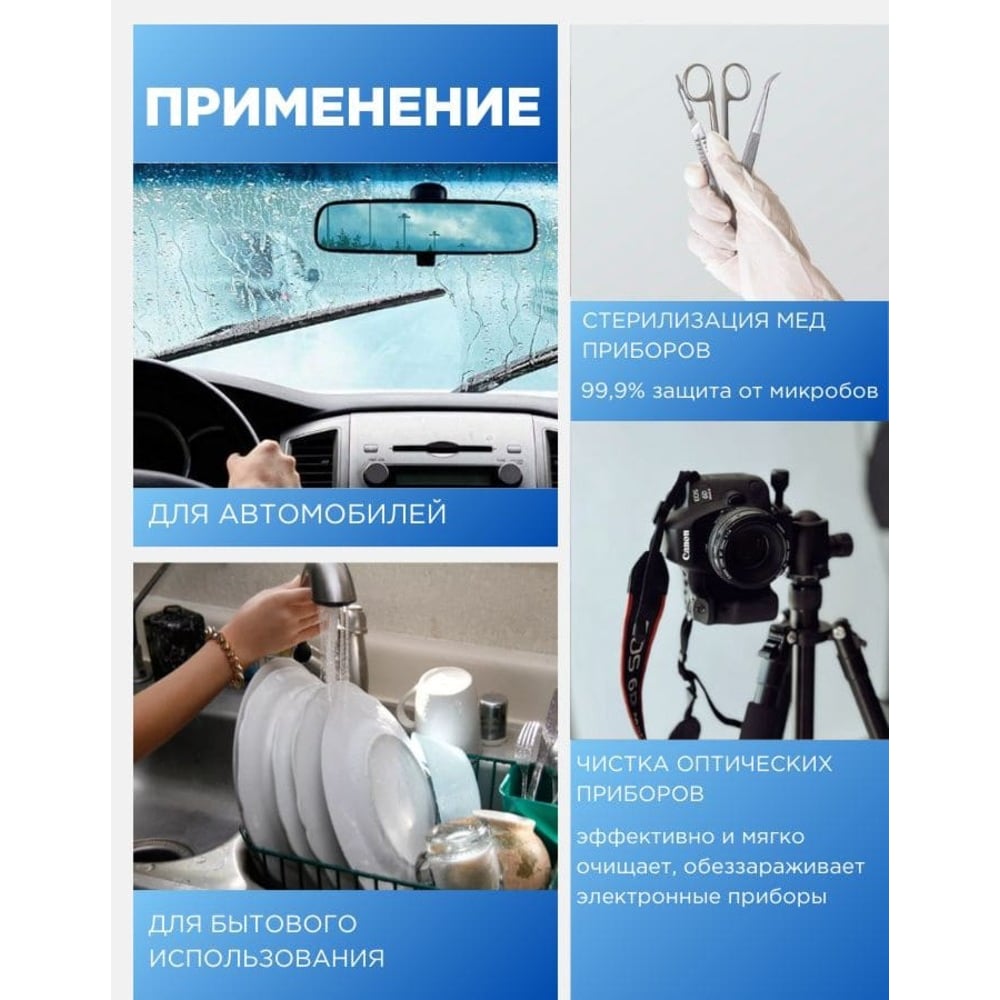 ПРИМЕНЕНИЕ

ДЛЯ АВТОМОБИЛЕЙ

ДЛЯ БЫТОВОГО ИСПОЛЬЗОВАНИЯ

СТЕРИЛИЗАЦИЯ МЕД ПРИБОРОВ

99,9% защита от микробов

Canon

ЧИСТКА ОПТИЧЕСКИХ ПРИБОРОВ

эффективно и мягко очищает, обеззараживает электронные приборы