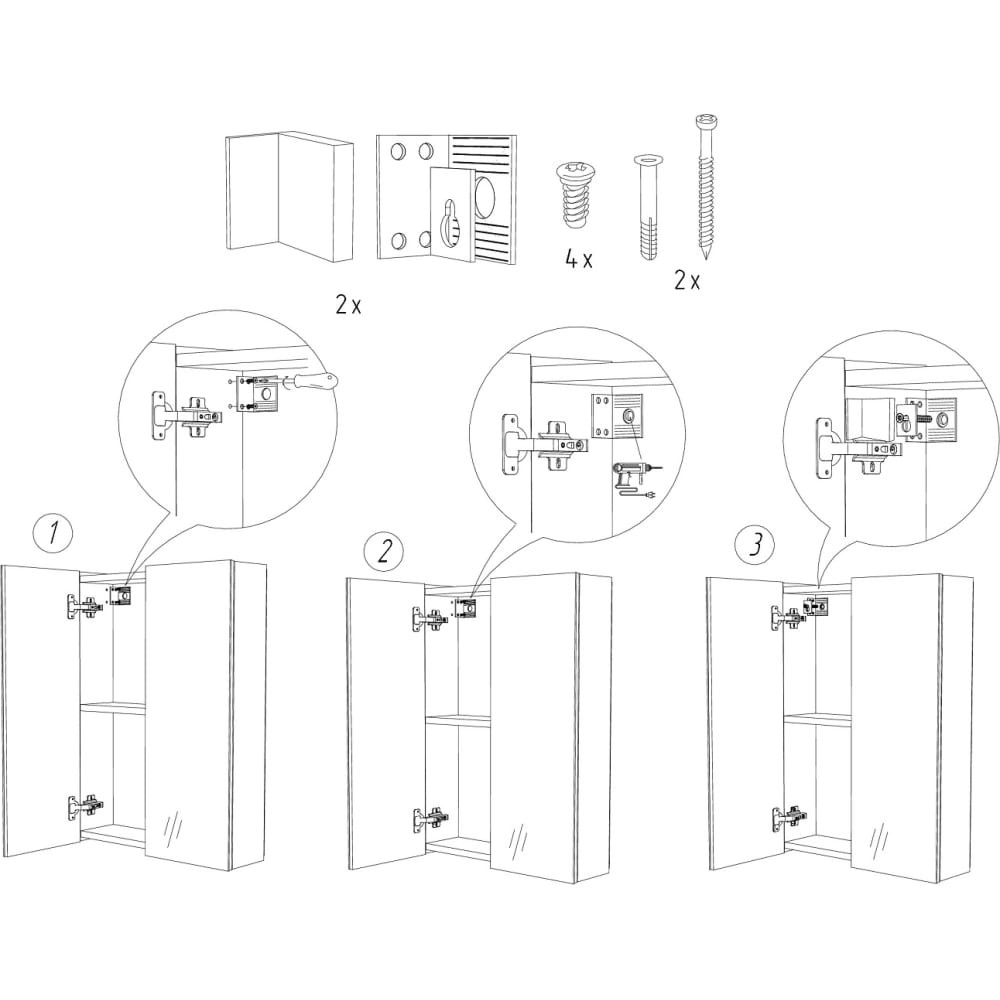 2 x

4 x

2 x

1

2

3