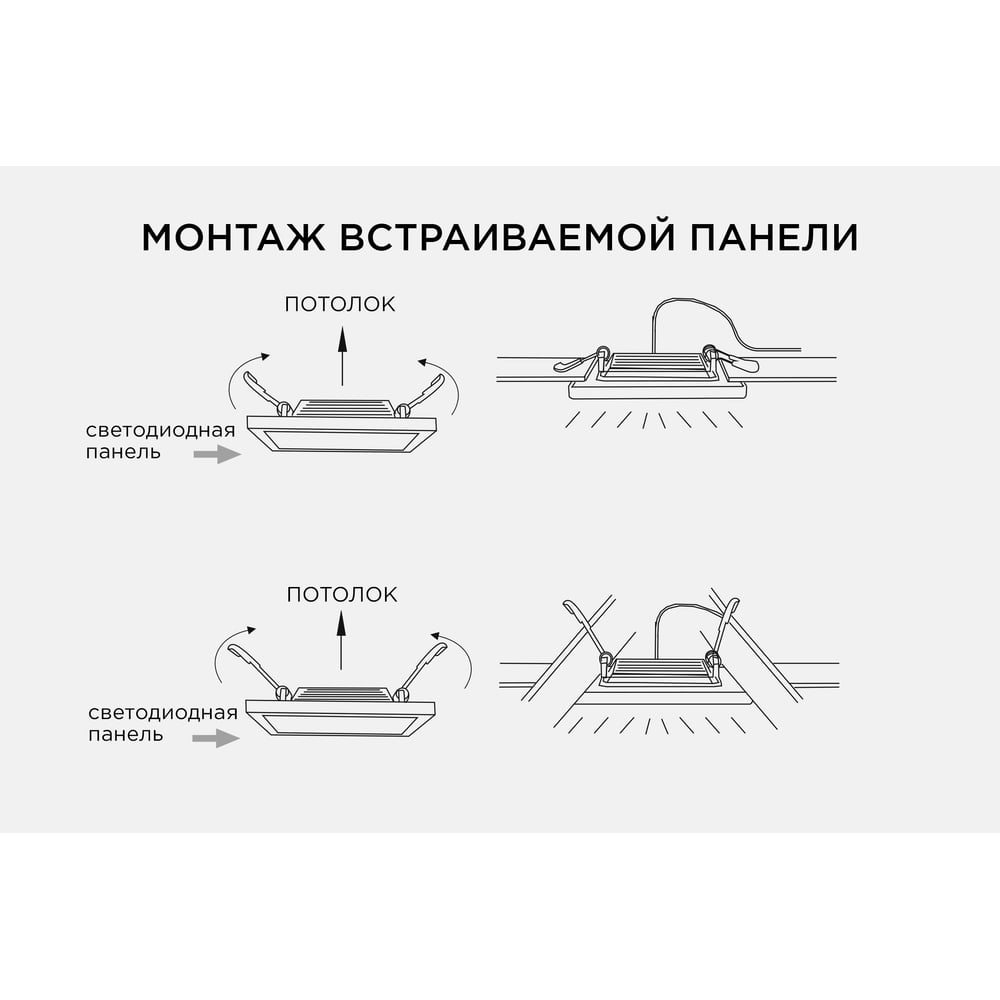 МОНТАЖ ВСТРАИВАЕМОЙ ПАНЕЛИ

ПОТОЛОК

светодиодная панель

ПОТОЛОК

светодиодная панель