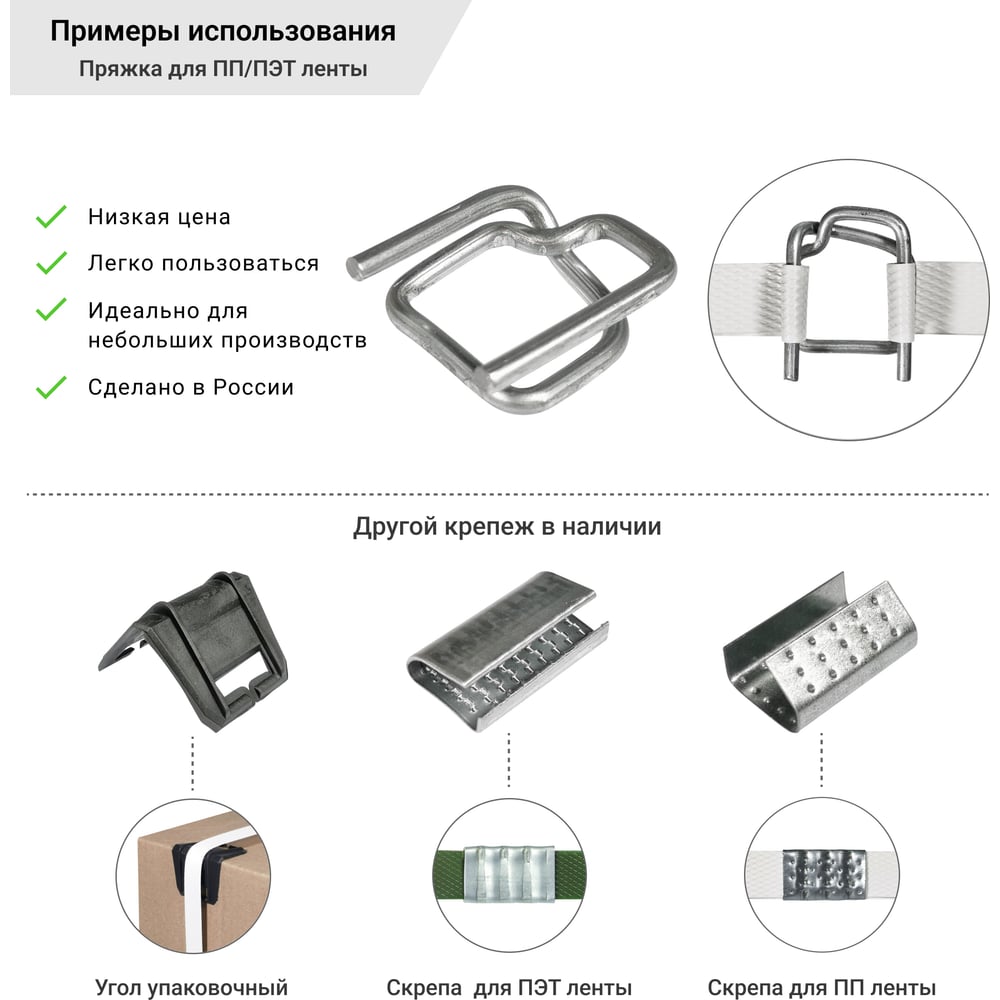 Примеры использования
Пряжка для ПП/ПЭТ ленты

Низкая цена
Легко пользоваться
Идеально для небольших производств
Сделано в России

Другой крепеж в наличии

Угол упаковочный

Скрепа для ПЭТ ленты

Скрепа для ПП ленты