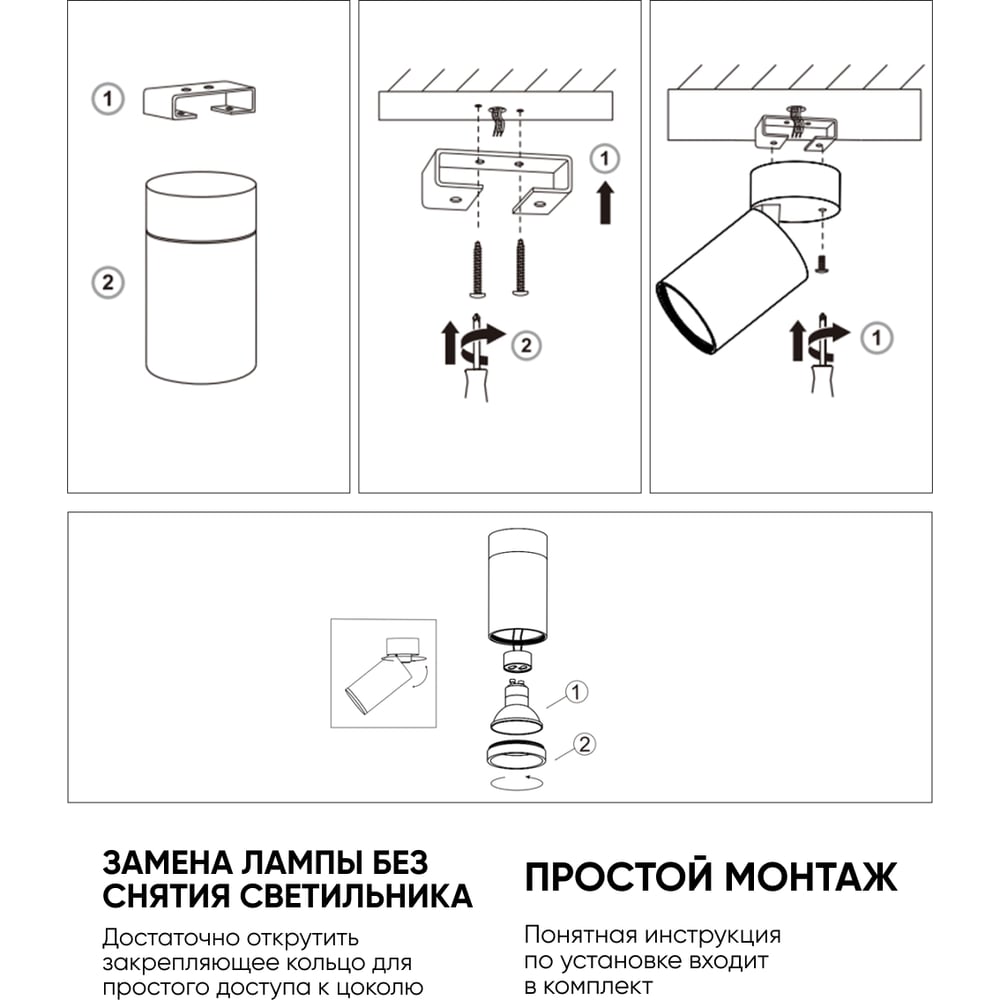 1

2

1

2

1

1

2

ЗАМЕНА ЛАМПЫ БЕЗ СНЯТИЯ СВЕТИЛЬНИКА

Достаточно открутить закрепляющее кольцо для простого доступа к цоколю

ПРОСТОЙ МОНТАЖ

Понятная инструкция по установке входит в комплект