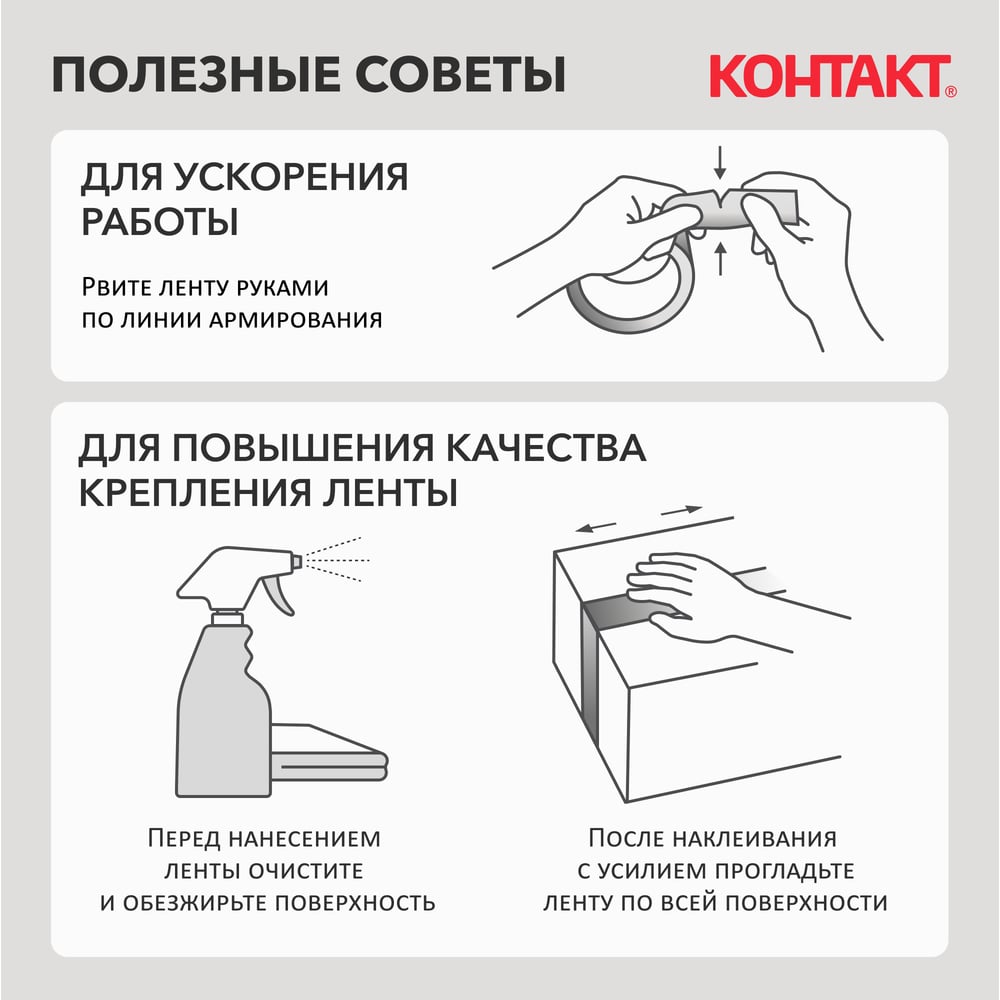 ПОЛЕЗНЫЕ СОВЕТЫ

КОНТАКТ®

ДЛЯ УСКОРЕНИЯ РАБОТЫ

Рвите ленту руками по линии армирования

ДЛЯ ПОВЫШЕНИЯ КАЧЕСТВА КРЕПЛЕНИЯ ЛЕНТЫ

Перед нанесением ленты очистите и обезжирьте поверхность

После наклеивания с усилием прогладьте ленту по всей поверхности