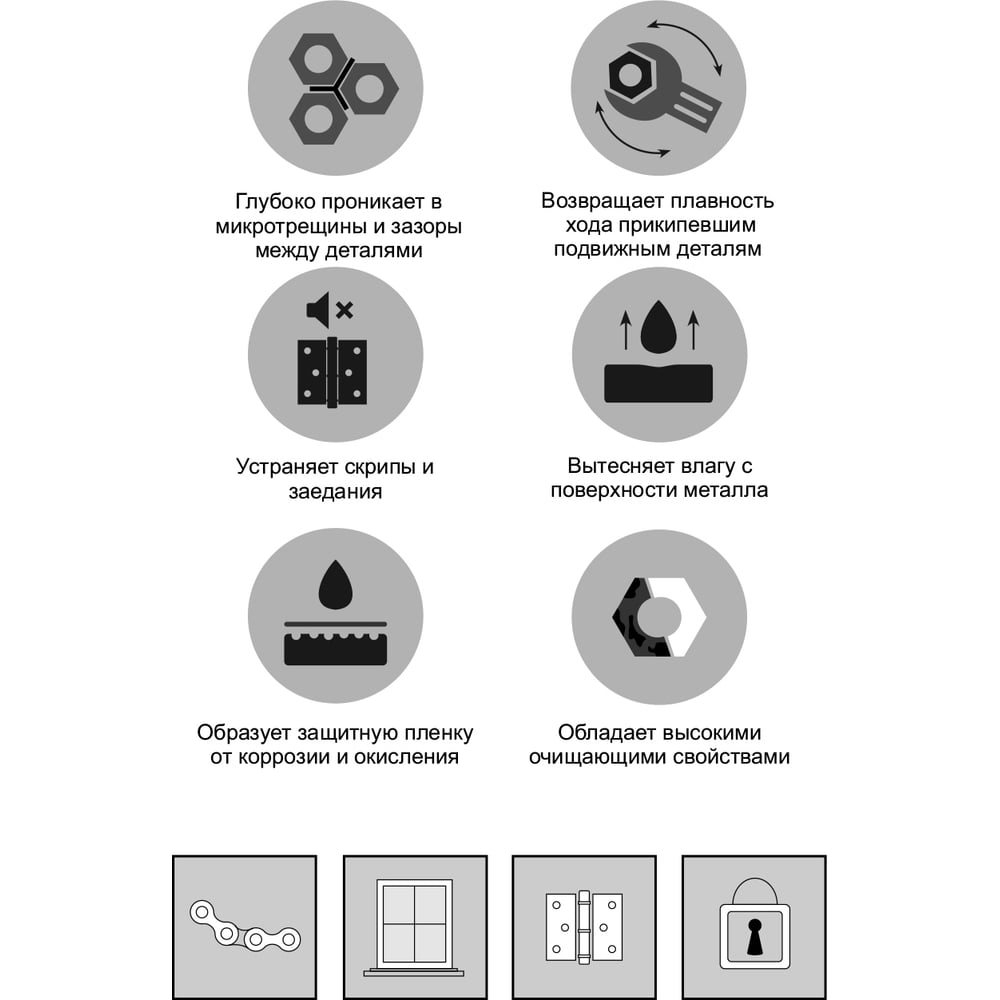 Глубоко проникает в микротрещины и зазоры между деталями

Возвращает плавность хода прикипевшим подвижным деталям

Устраняет скрипы и заедания

Вытесняет влагу с поверхности металла

Образует защитную пленку от коррозии и окисления

Обладает высокими очищающими свойствами