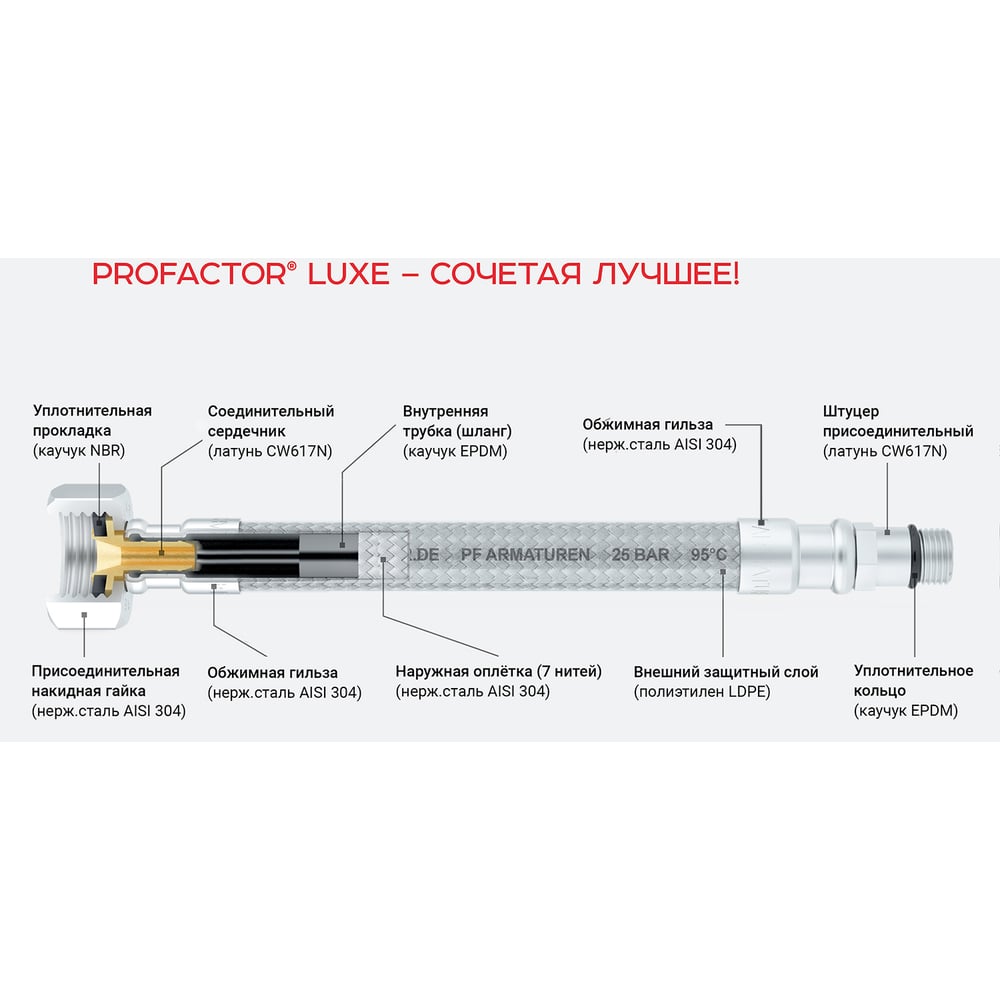 PROFACTOR® LUXE – СОЧЕТАЯ ЛУЧШЕЕ!

Уплотнительная прокладка (каучук NBR)

Соединительный сердечник (латунь CW617N)

Внутренняя трубка (шланг) (каучук EPDM)

Обжимная гильза (нерж.сталь AISI 304)

Штуцер присоединительный (латунь CW617N)

.DE PF ARMATUREN 25 BAR 95°C

Присоединительная накидная гайка (нерж.сталь AISI 304)

Обжимная гильза (нерж.сталь AISI 304)

Наружная оплётка (7 нитей) (нерж.сталь AISI 304)

Внешний защитный слой (полиэтилен LDPE)

Уплотнительное кольцо (каучук EPDM)