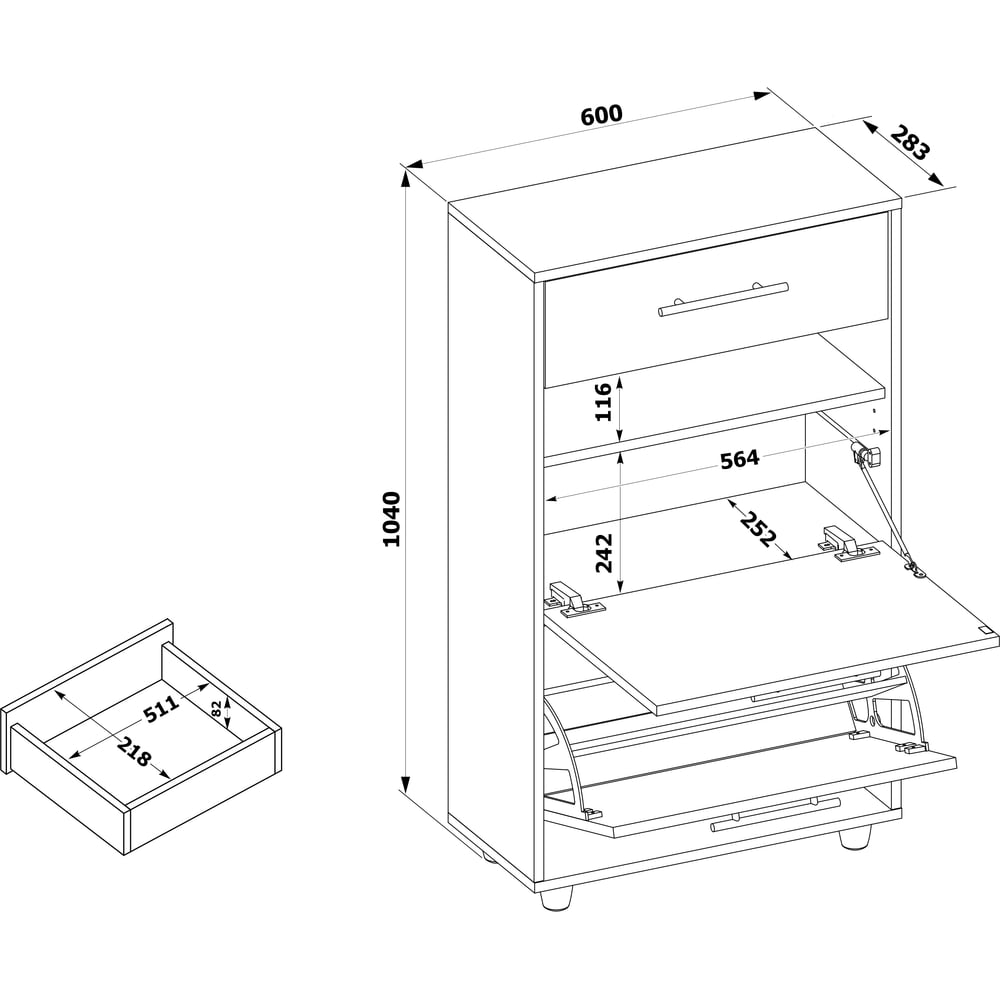 600
283
1040
116
564
252
242
511
82
218