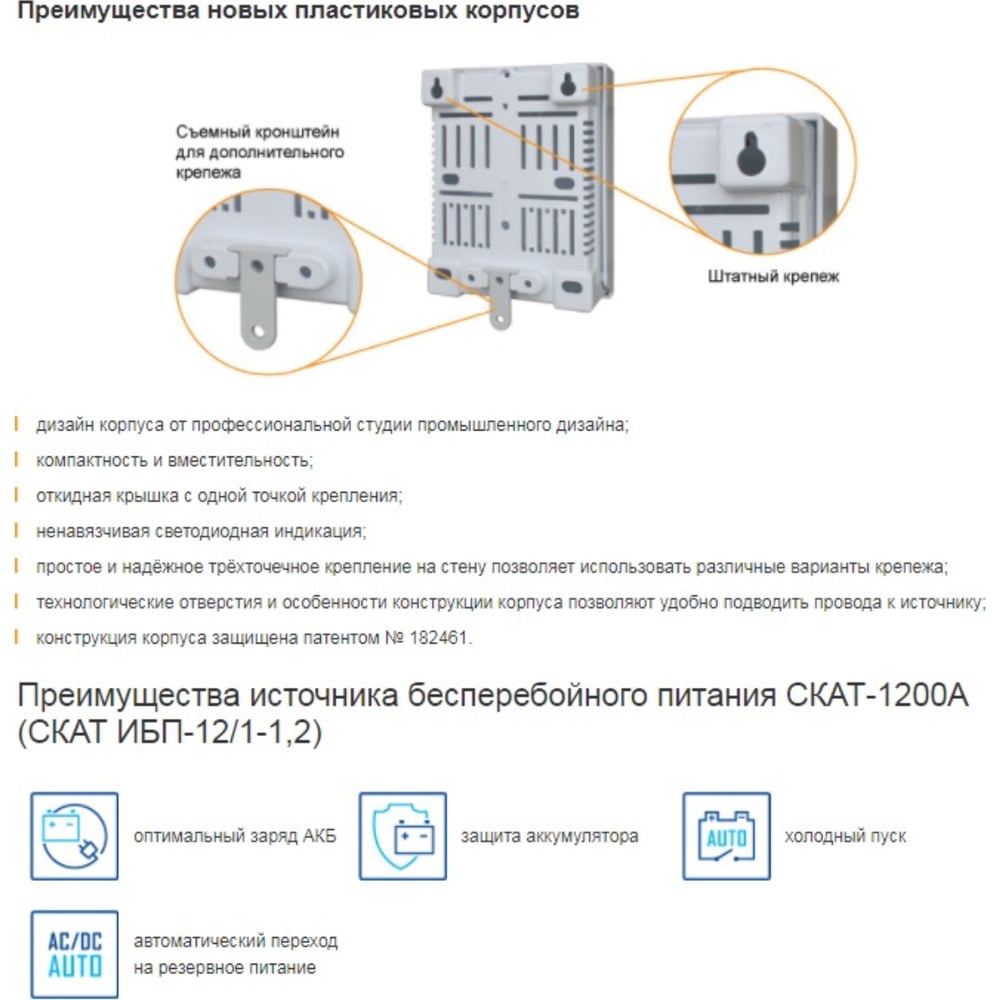 Преимущества новых пластиковых корпусов

Съемный кронштейн для дополнительного крепежа

Штатный крепеж

дизайн корпуса от профессиональной студии промышленного дизайна;

компактность и вместительность;

откидная крышка с одной точкой крепления;

ненавязчивая светодиодная индикация;

простое и надёжное трёхточечное крепление на стену позволяет использовать различные варианты крепежа;

технологические отверстия и особенности конструкции корпуса позволяют удобно подводить провода к источнику;

конструкция корпуса защищена патентом № 182461.

Преимущества источника бесперебойного питания СКАТ-1200А (СКАТ ИБП-12/1-1,2)

оптимальный заряд АКБ

защита аккумулятора

AUTO

холодный пуск

AC/DC AUTO

автоматический переход на резервное питание