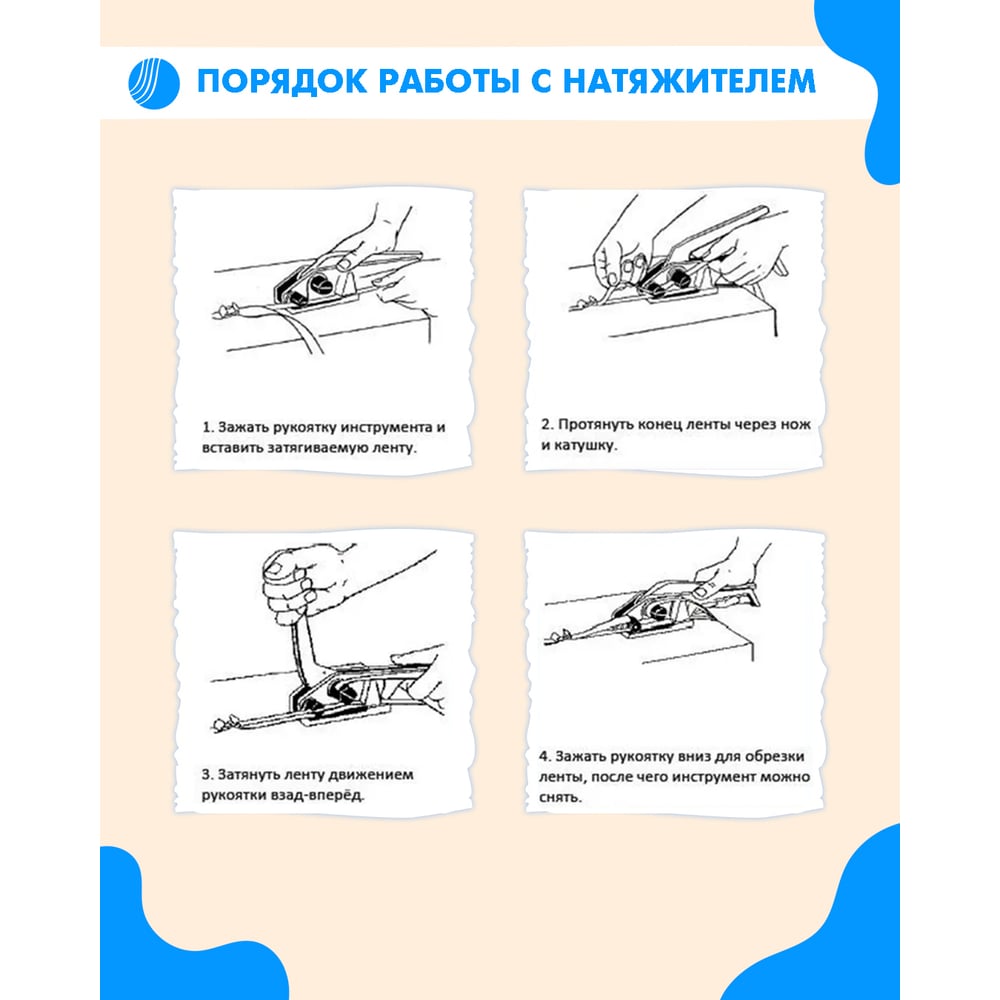 ПОРЯДОК РАБОТЫ С НАТЯЖИТЕЛЕМ

1. Зажать рукоятку инструмента и вставить затягиваемую ленту.

2. Протянуть конец ленты через нож и катушку.

3. Затянуть ленту движением рукоятки взад-вперёд.

4. Зажать рукоятку вниз для обрезки ленты, после чего инструмент можно снять.