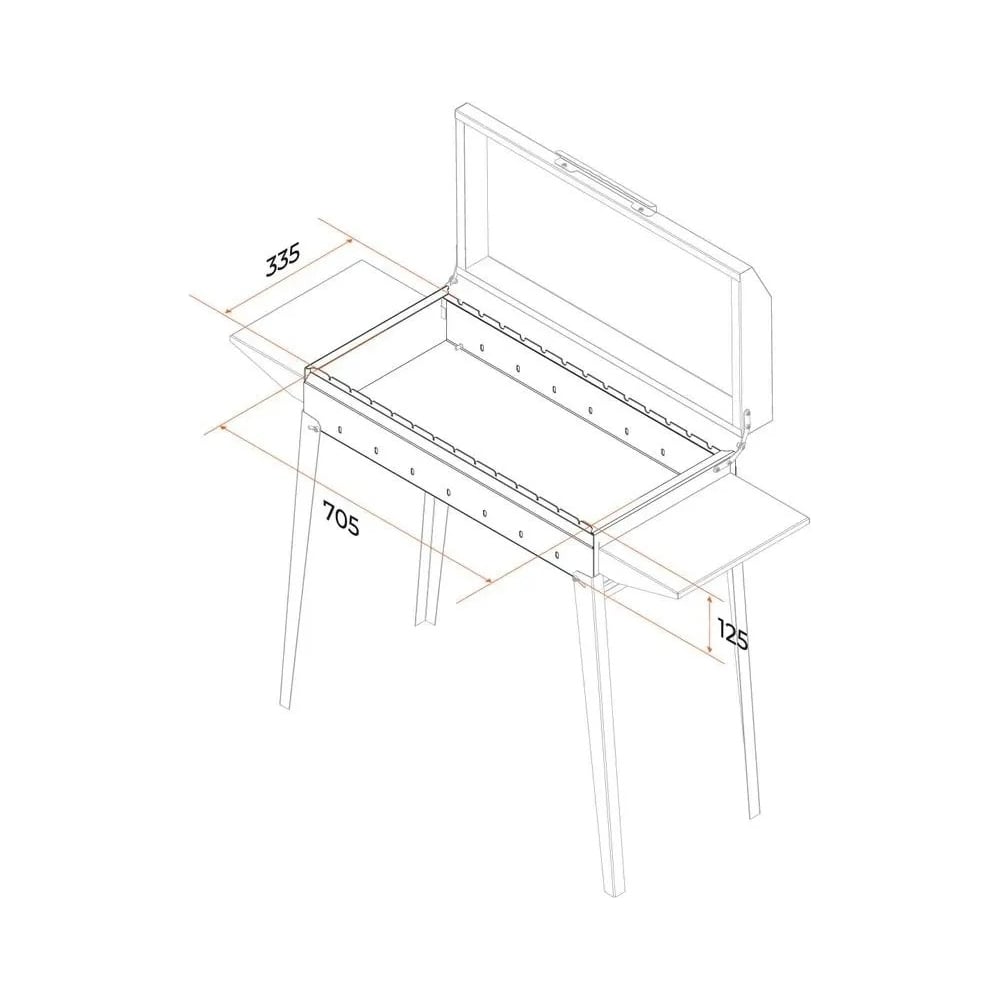 335

705

125