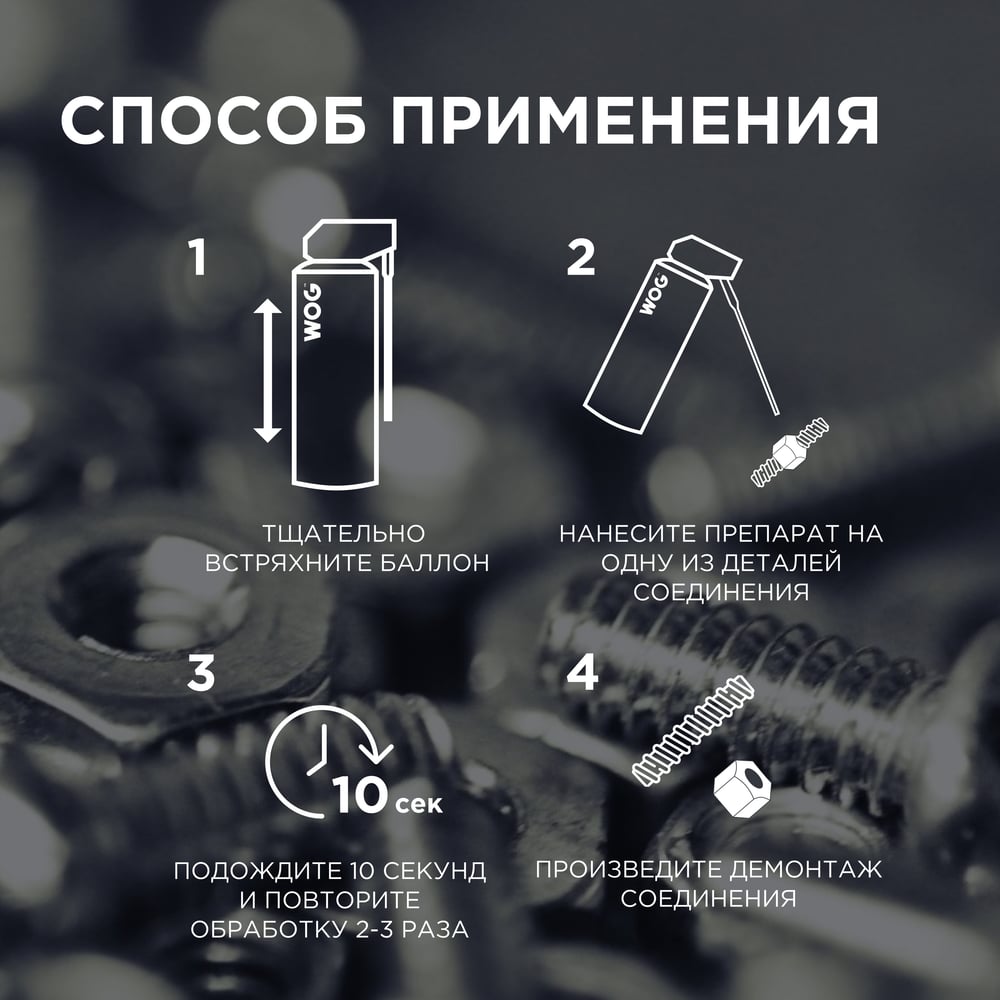 СПОСОБ ПРИМЕНЕНИЯ

1

WOG

ТЩАТЕЛЬНО ВСТРЯХНИТЕ БАЛЛОН

2

WOG

НАНЕСИТЕ ПРЕПАРАТ НА ОДНУ ИЗ ДЕТАЛЕЙ СОЕДИНЕНИЯ

3

10 сек

ПОДОЖДИТЕ 10 СЕКУНД И ПОВТОРИТЕ ОБРАБОТКУ 2-3 РАЗА

4

ПРОИЗВЕДИТЕ ДЕМОНТАЖ СОЕДИНЕНИЯ