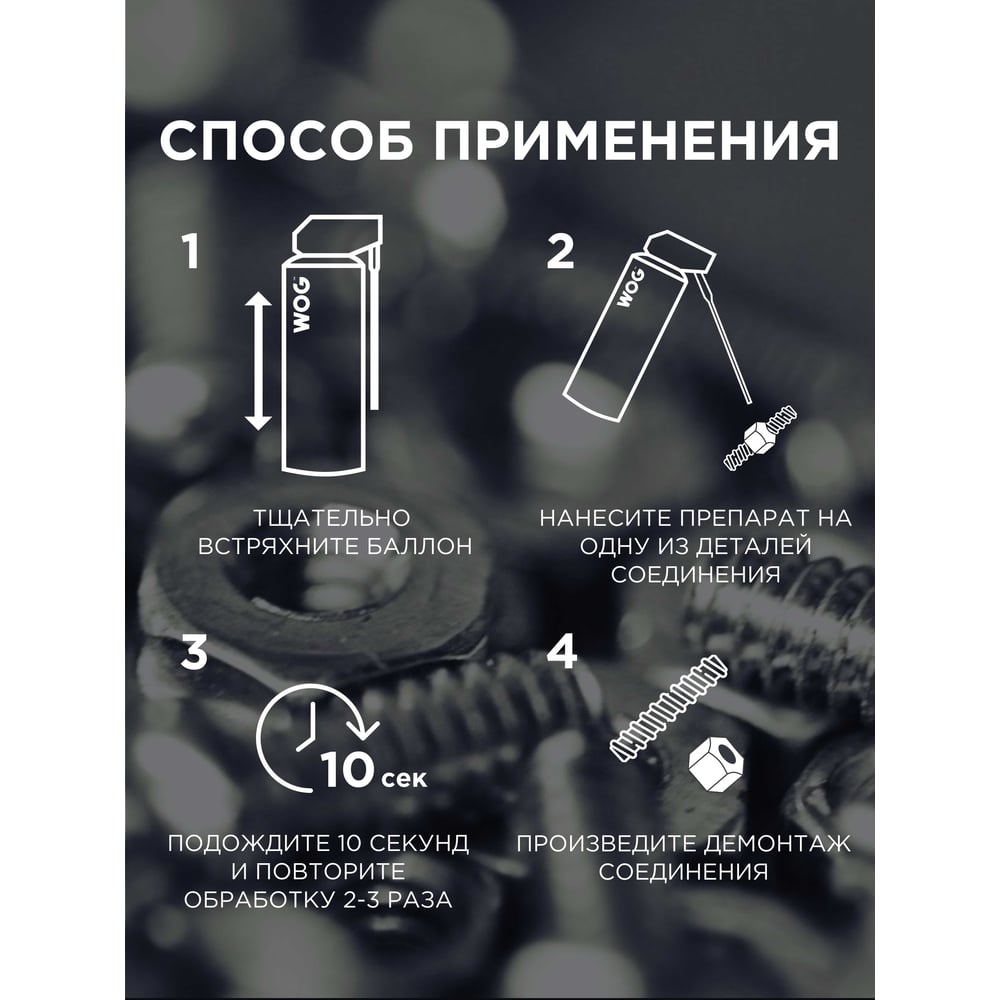 СПОСОБ ПРИМЕНЕНИЯ

1

WOG

ТЩАТЕЛЬНО ВСТРЯХНИТЕ БАЛЛОН

2

WOG

НАНЕСИТЕ ПРЕПАРАТ НА ОДНУ ИЗ ДЕТАЛЕЙ СОЕДИНЕНИЯ

3

10 сек

ПОДОЖДИТЕ 10 СЕКУНД И ПОВТОРИТЕ ОБРАБОТКУ 2-3 РАЗА

4

ПРОИЗВЕДИТЕ ДЕМОНТАЖ СОЕДИНЕНИЯ