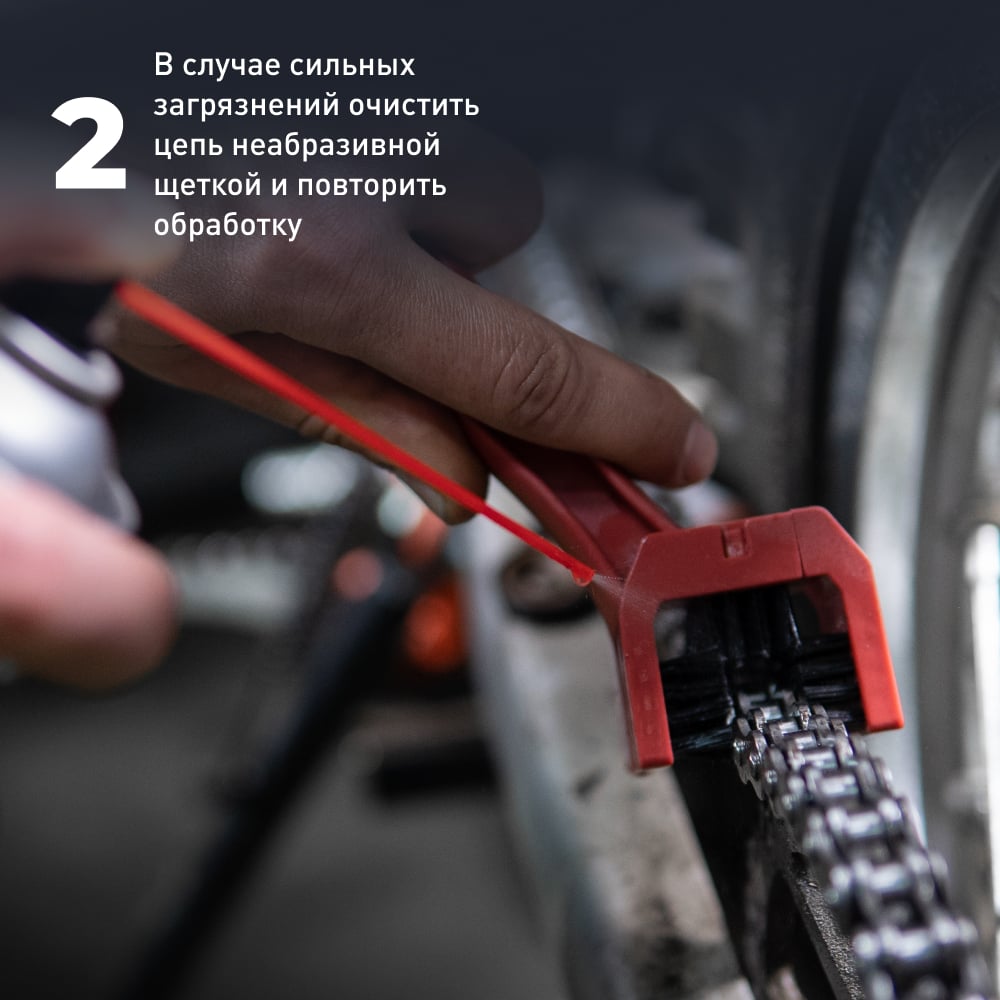 2

В случае сильных загрязнений очистить цепь неабразивной щеткой и повторить обработку