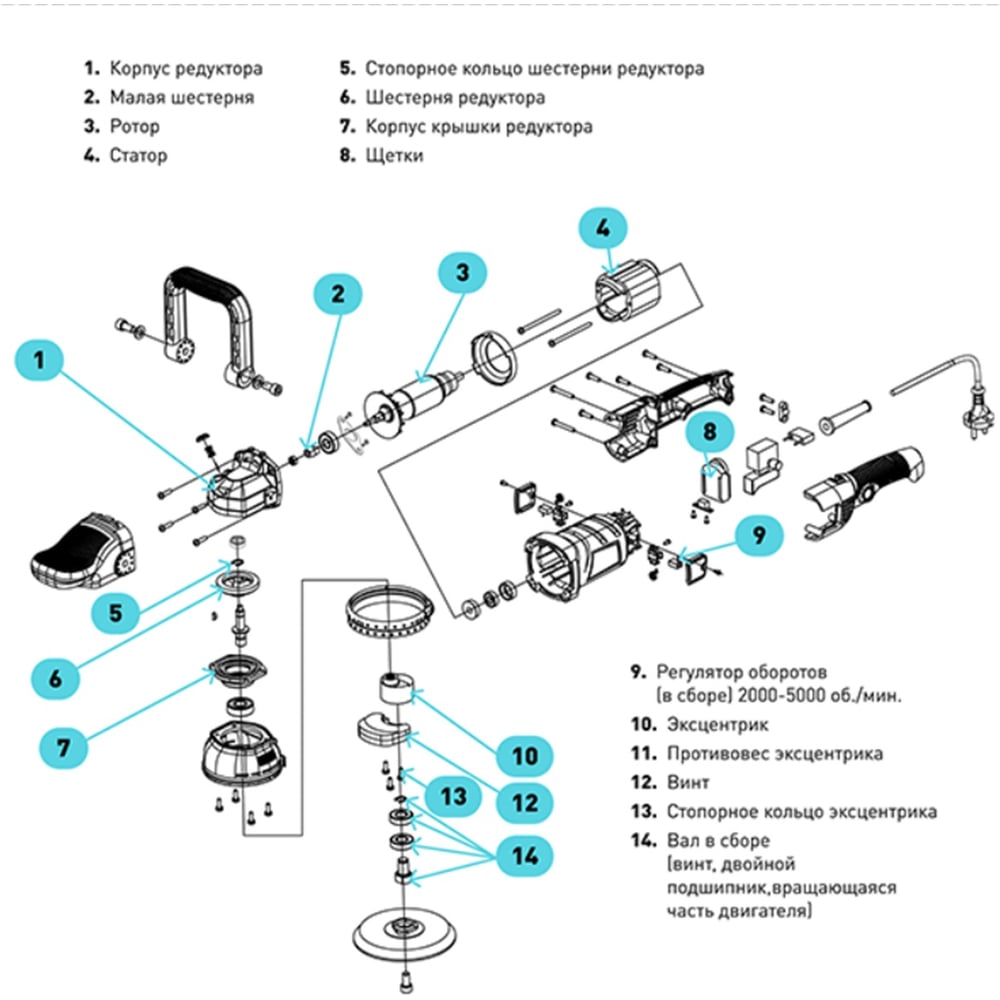 1. Корпус редуктора
2. Малая шестерня
3. Ротор
4. Статор

5. Стопорное кольцо шестерни редуктора
6. Шестерня редуктора
7. Корпус крышки редуктора
8. Щетки

4
2
3
1
8
9
5
6
7
10
13
12
14

9. Регулятор оборотов (в сборе) 2000-5000 об./мин.
10. Эксцентрик
11. Противовес эксцентрика
12. Винт
13. Стопорное кольцо эксцентрика
14. Вал в сборе (винт, двойной подшипник,вращающаяся часть двигателя)