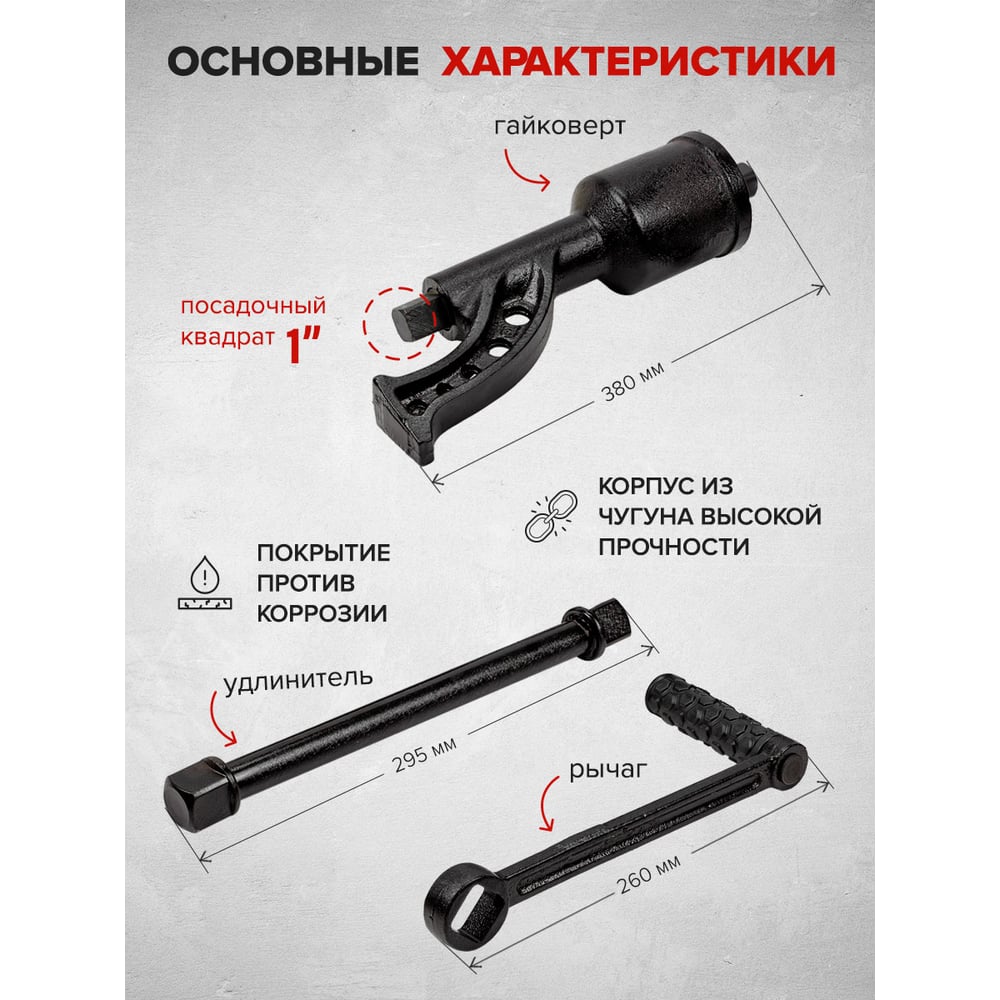 ОСНОВНЫЕ ХАРАКТЕРИСТИКИ

гайковерт

посадочный квадрат 1"

380 мм

КОРПУС ИЗ ЧУГУНА ВЫСОКОЙ ПРОЧНОСТИ

ПОКРЫТИЕ ПРОТИВ КОРРОЗИИ

удлинитель

295 мм

рычаг

260 мм