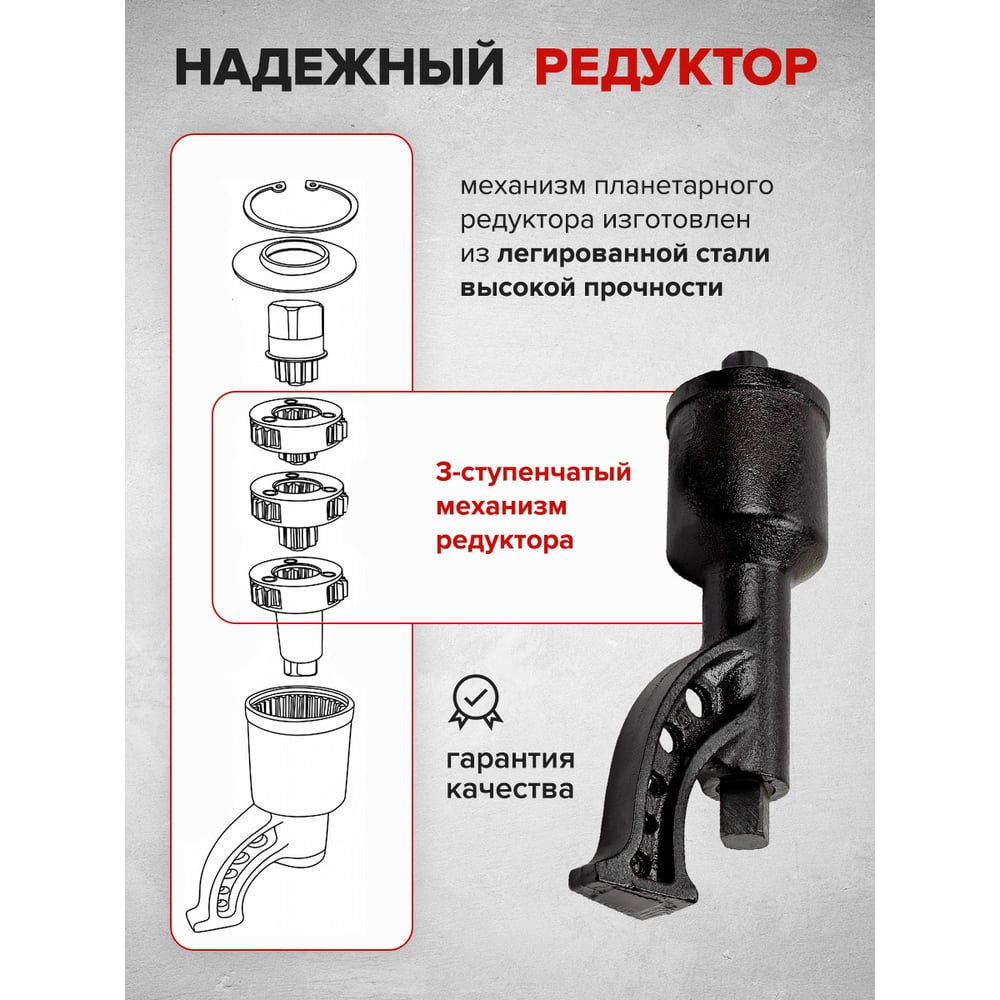 НАДЕЖНЫЙ РЕДУКТОР

механизм планетарного редуктора изготовлен из легированной стали высокой прочности

3-ступенчатый механизм редуктора

гарантия качества