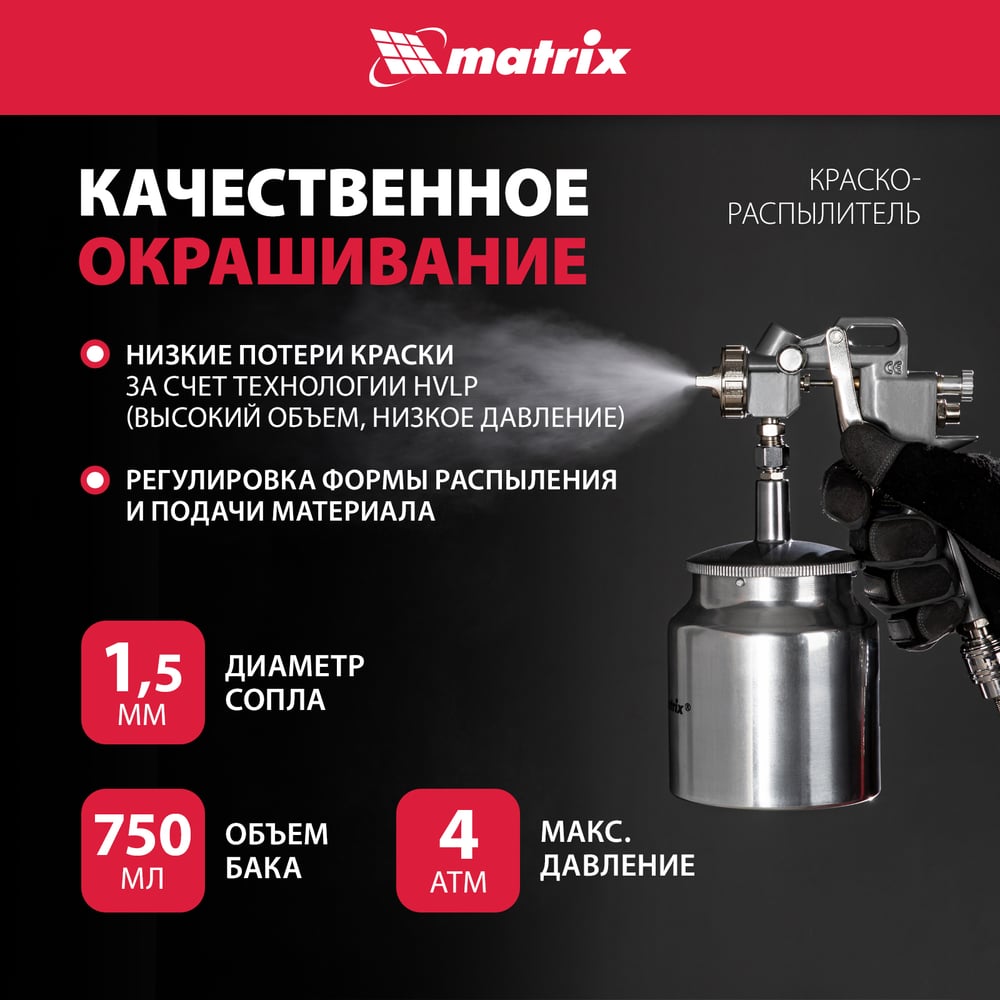 matrix

КАЧЕСТВЕННОЕ ОКРАШИВАНИЕ

КРАСКО-РАСПЫЛИТЕЛЬ

НИЗКИЕ ПОТЕРИ КРАСКИ ЗА СЧЕТ ТЕХНОЛОГИИ HVLP (ВЫСОКИЙ ОБЪЕМ, НИЗКОЕ ДАВЛЕНИЕ)

РЕГУЛИРОВКА ФОРМЫ РАСПЫЛЕНИЯ И ПОДАЧИ МАТЕРИАЛА

1,5 ММ

ДИАМЕТР СОПЛА

750 МЛ

ОБЪЕМ БАКА

4 АТМ

МАКС. ДАВЛЕНИЕ