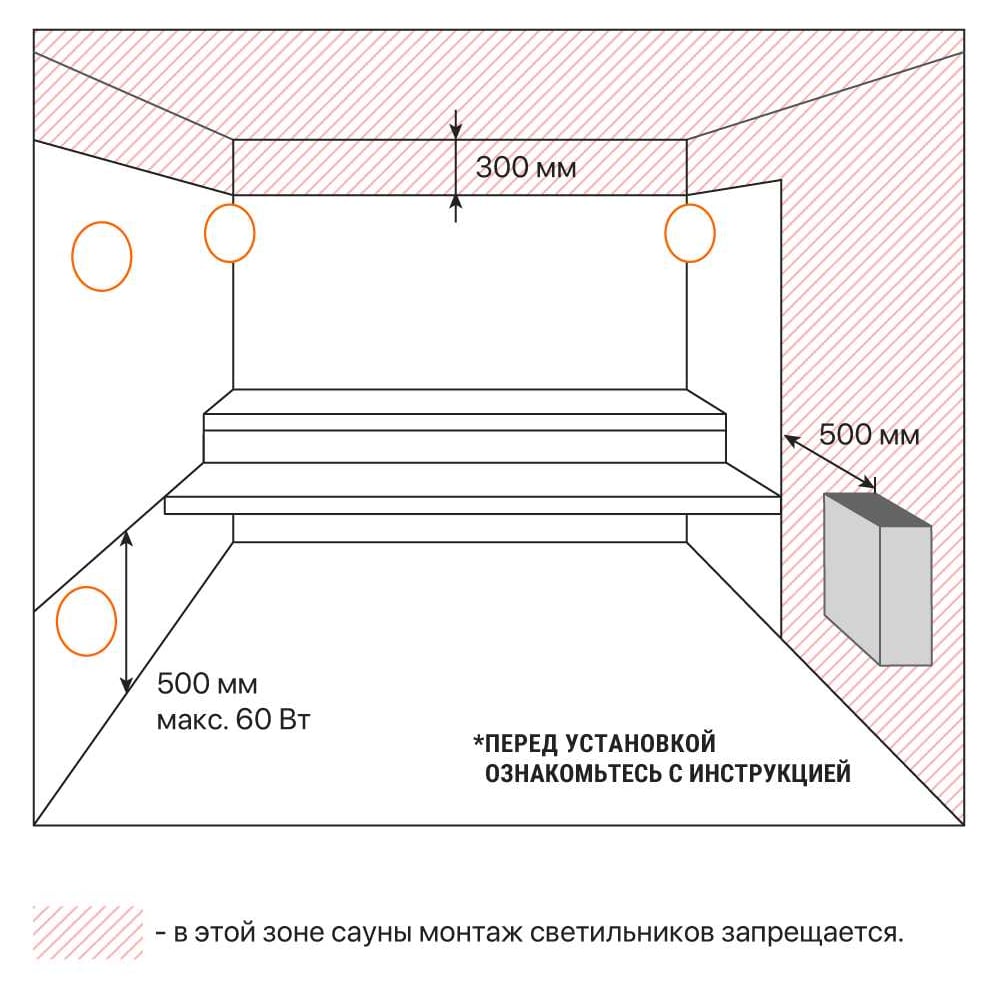 300 мм

500 мм

500 мм
макс. 60 Вт

*ПЕРЕД УСТАНОВКОЙ
ОЗНАКОМЬТЕСЬ С ИНСТРУКЦИЕЙ

- в этой зоне сауны монтаж светильников запрещается.