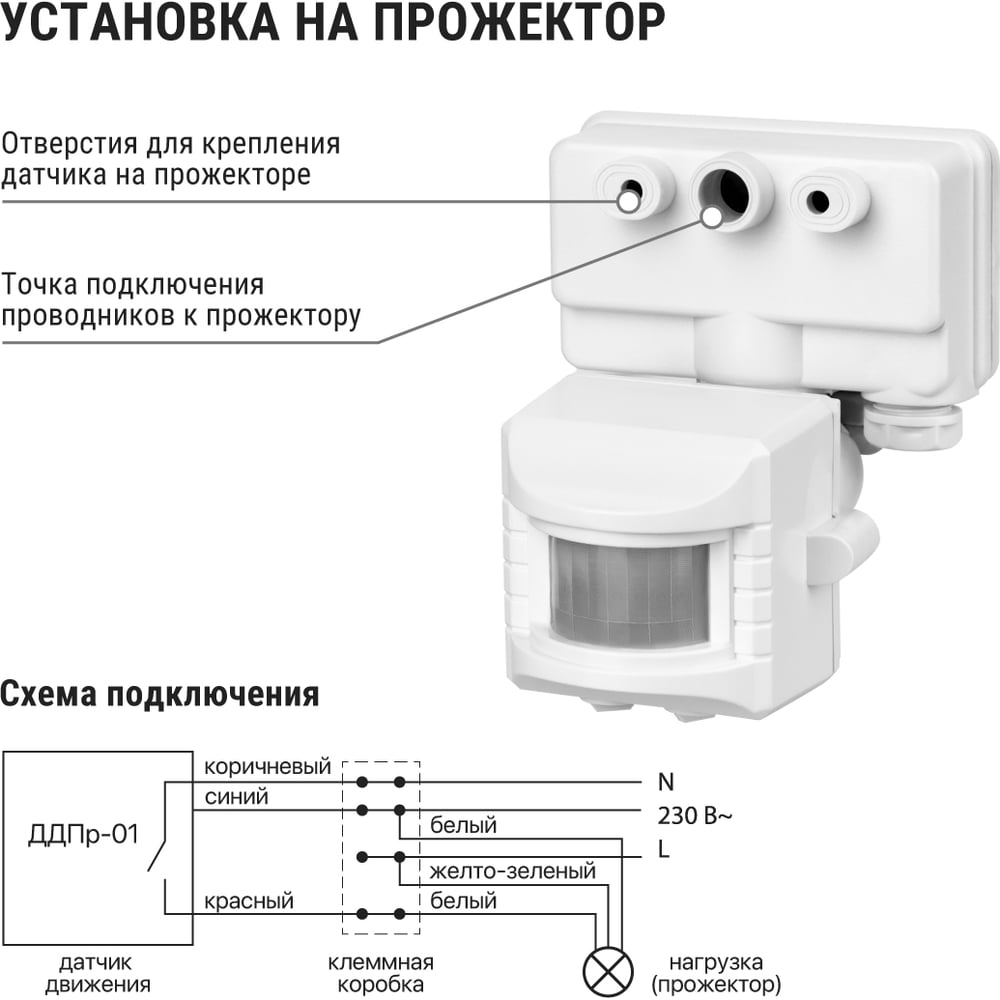 УСТАНОВКА НА ПРОЖЕКТОР

Отверстия для крепления датчика на прожекторе

Точка подключения проводников к прожектору

Схема подключения

ДДПр-01

коричневый

синий

красный

белый

желто-зеленый

белый

N

230 В~

L

датчик движения

клеммная коробка

нагрузка (прожектор)