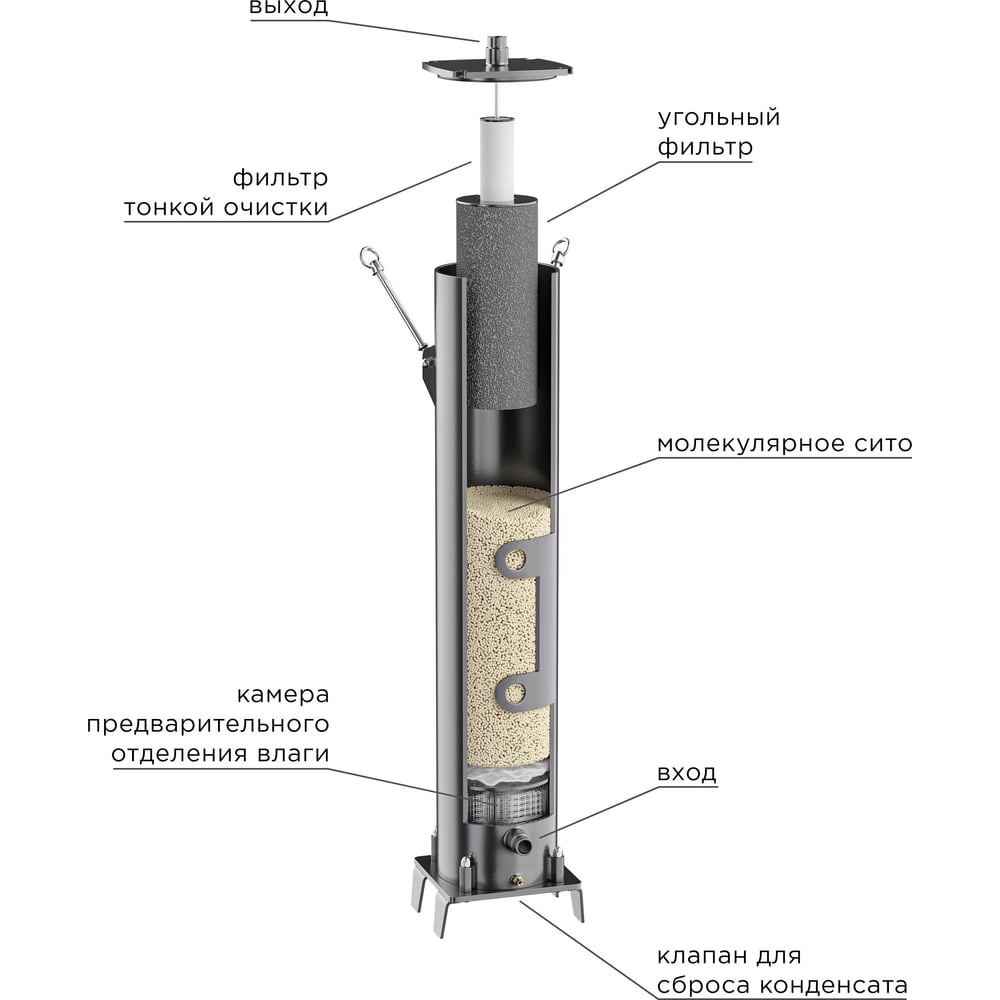 выход

угольный фильтр

фильтр тонкой очистки

молекулярное сито

камера предварительного отделения влаги

вход

клапан для сброса конденсата