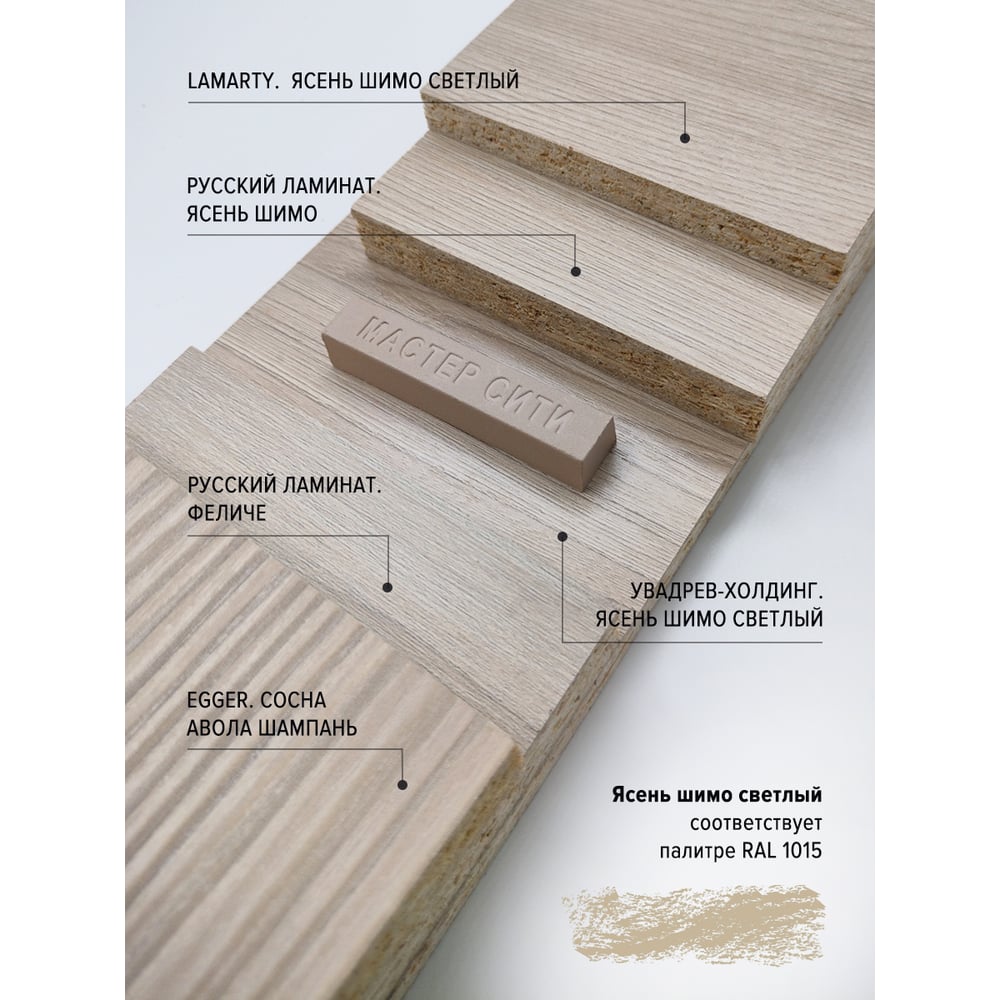 LAMARTY. ЯСЕНЬ ШИМО СВЕТЛЫЙ

РУССКИЙ ЛАМИНАТ. ЯСЕНЬ ШИМО

МАСТЕР СИТИ

РУССКИЙ ЛАМИНАТ. ФЕЛИЧЕ

УВАДРЕВ-ХОЛДИНГ. ЯСЕНЬ ШИМО СВЕТЛЫЙ

EGGER. СОСНА АВОЛА ШАМПАНЬ

Ясень шимо светлый соответствует палитре RAL 1015