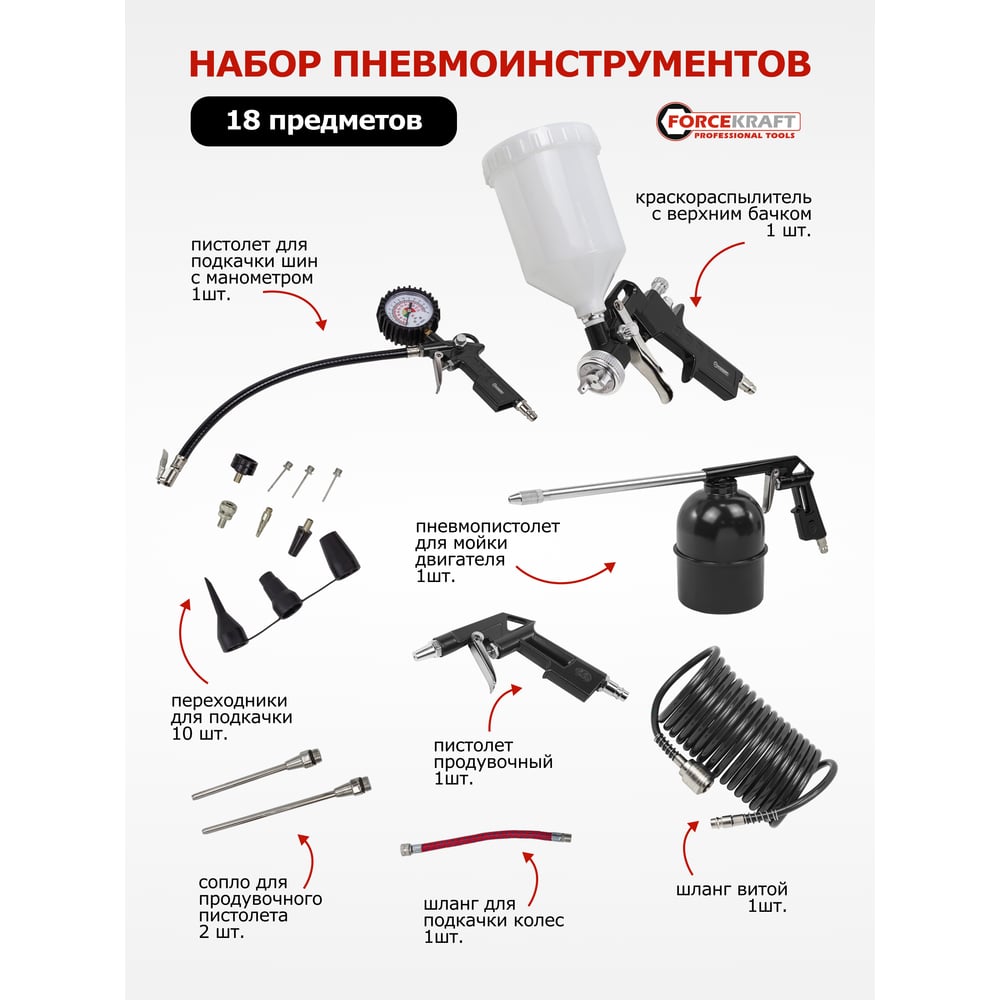 НАБОР ПНЕВМОИНСТРУМЕНТОВ

18 предметов

FORCEKRAFT
PROFESSIONAL TOOLS

краскораспылитель с верхним бачком 1 шт.

пистолет для подкачки шин с манометром 1шт.

пневмопистолет для мойки двигателя 1шт.

переходники для подкачки 10 шт.

пистолет продувочный 1шт.

сопло для продувочного пистолета 2 шт.

шланг для подкачки колес 1шт.

шланг витой 1шт.