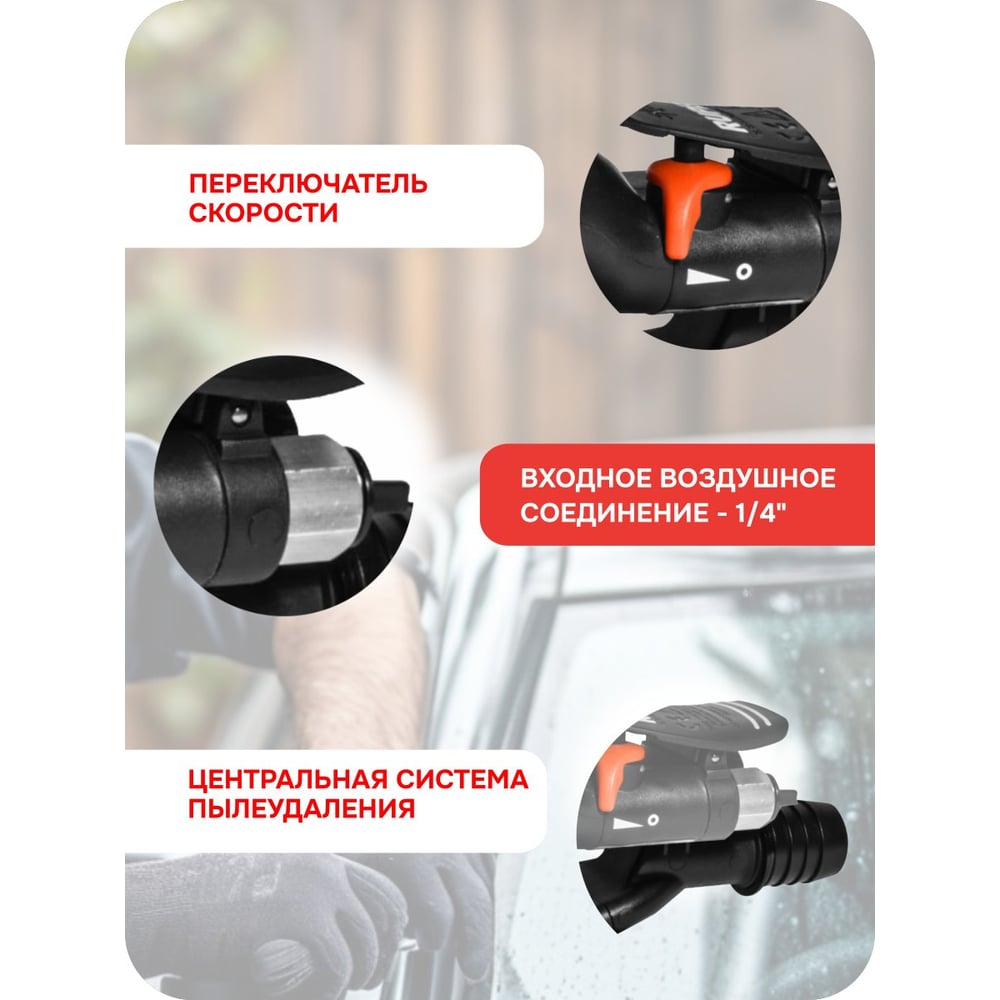 ПЕРЕКЛЮЧАТЕЛЬ СКОРОСТИ

ВХОДНОЕ ВОЗДУШНОЕ СОЕДИНЕНИЕ - 1/4"

ЦЕНТРАЛЬНАЯ СИСТЕМА ПЫЛЕУДАЛЕНИЯ