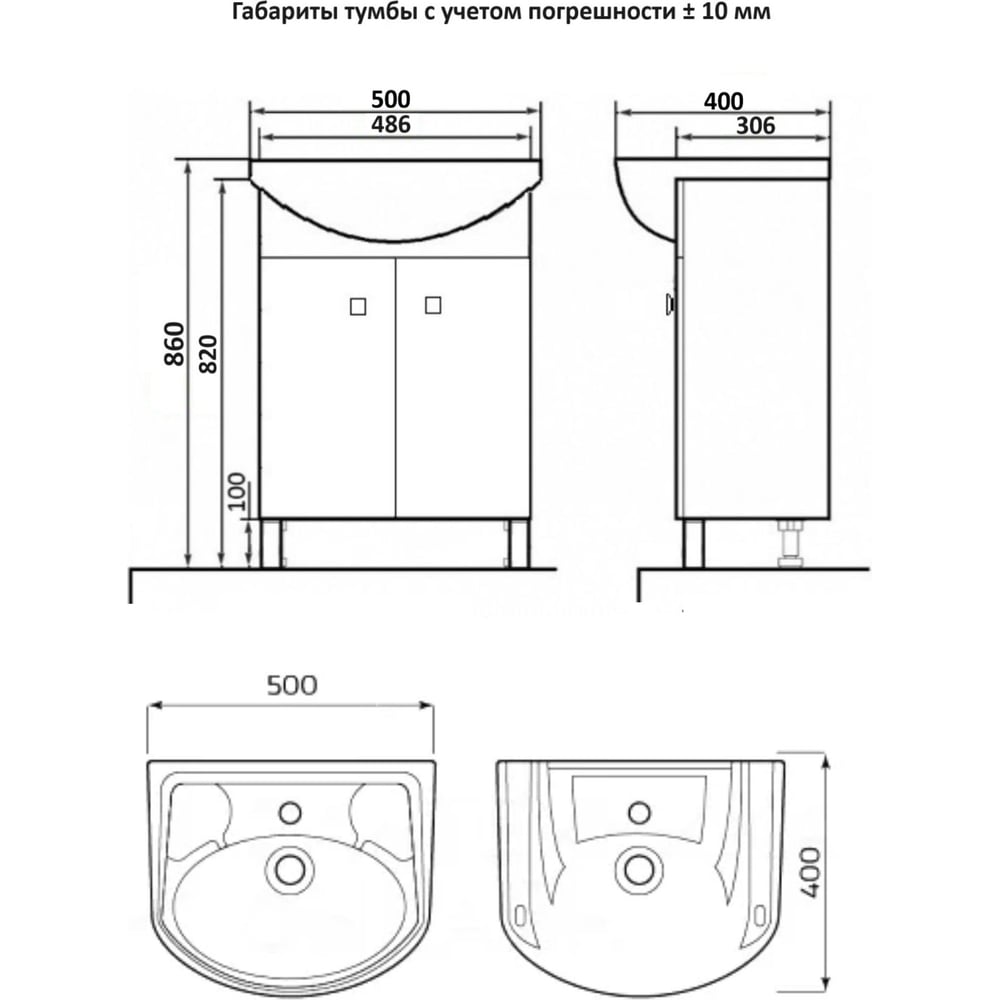 Габариты тумбы с учетом погрешности ± 10 мм

500
486
400
306
860
820
100

500
400