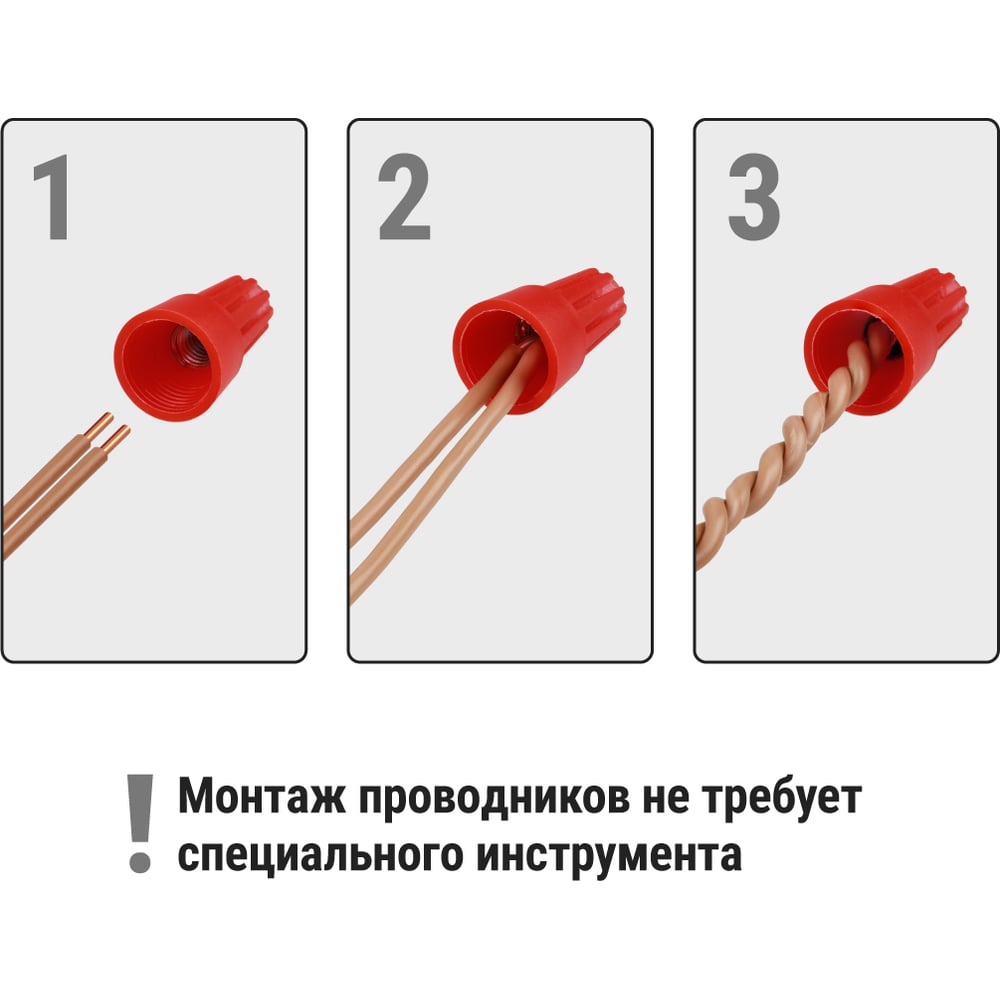 1

2

3

!

Монтаж проводников не требует специального инструмента