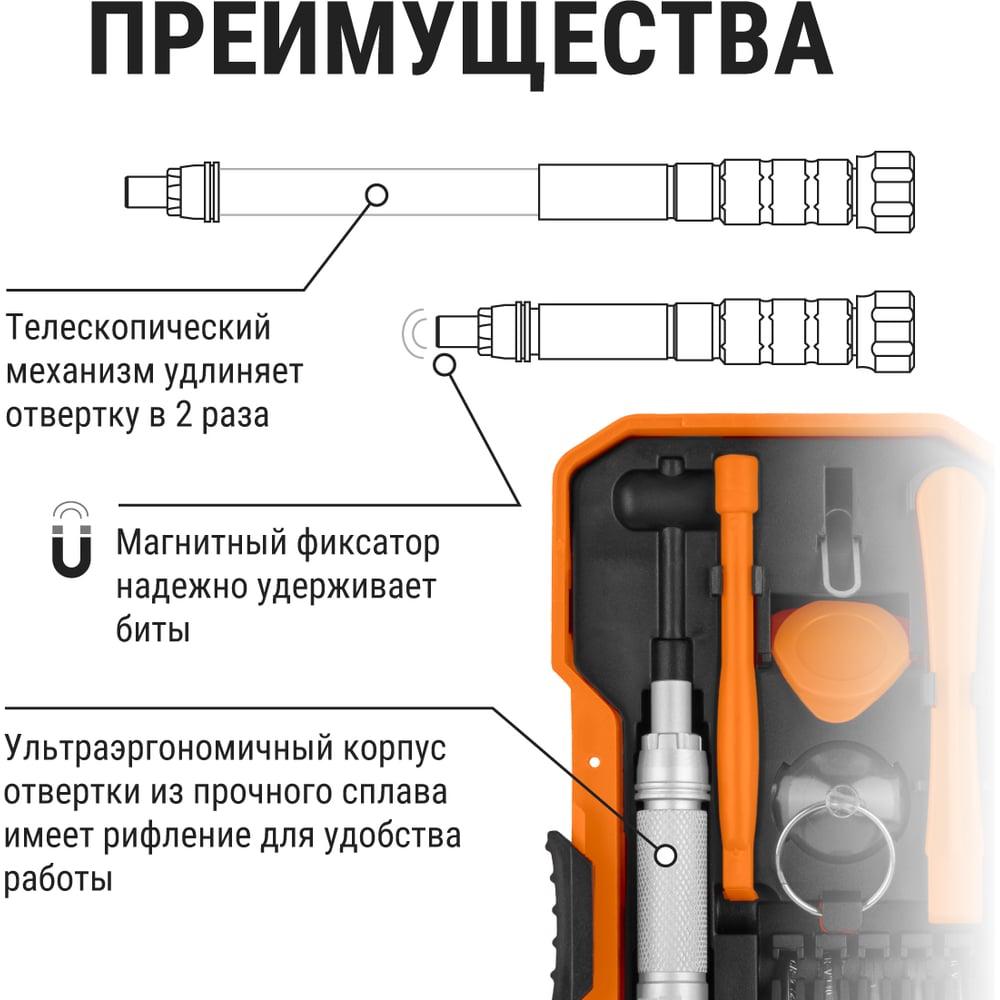 ПРЕИМУЩЕСТВА

Телескопический механизм удлиняет отвертку в 2 раза

Магнитный фиксатор надежно удерживает биты

Ультраэргономичный корпус отвертки из прочного сплава имеет рифление для удобства работы