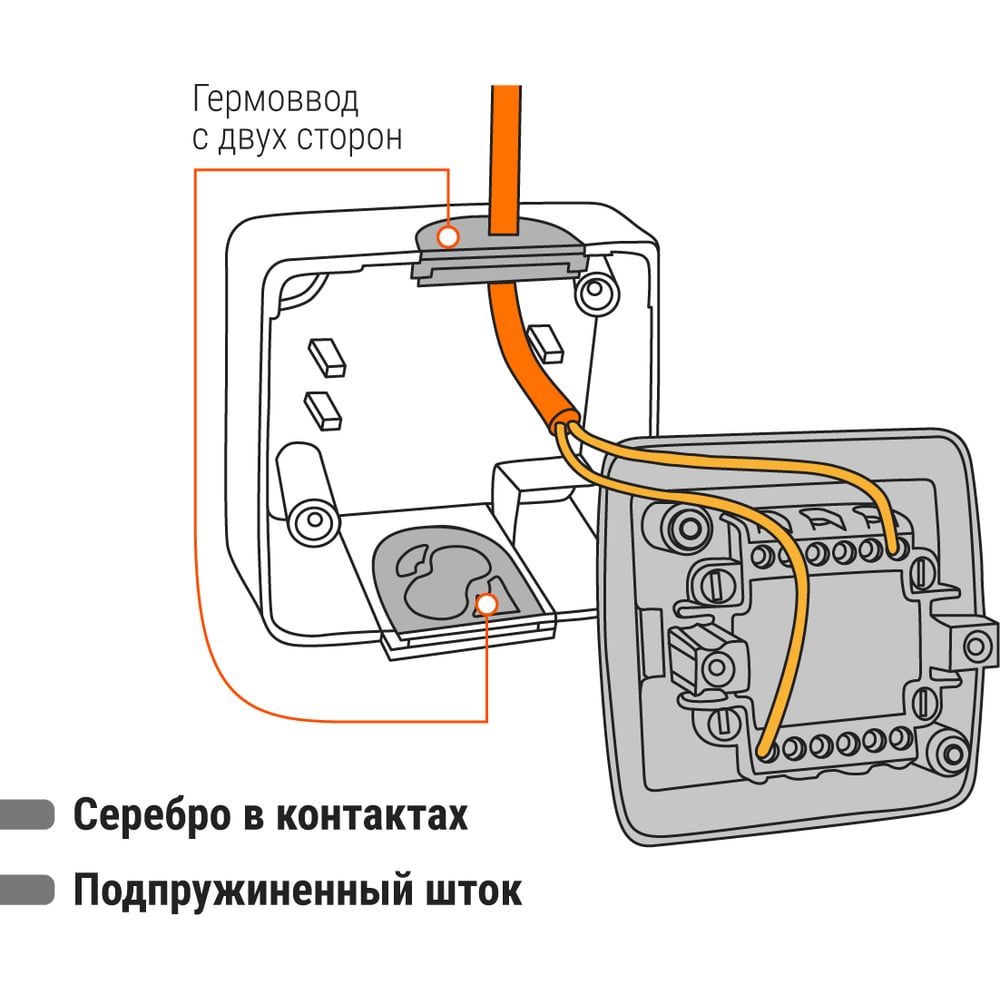 Гермоввод
с двух сторон

Серебро в контактах

Подпружиненный шток