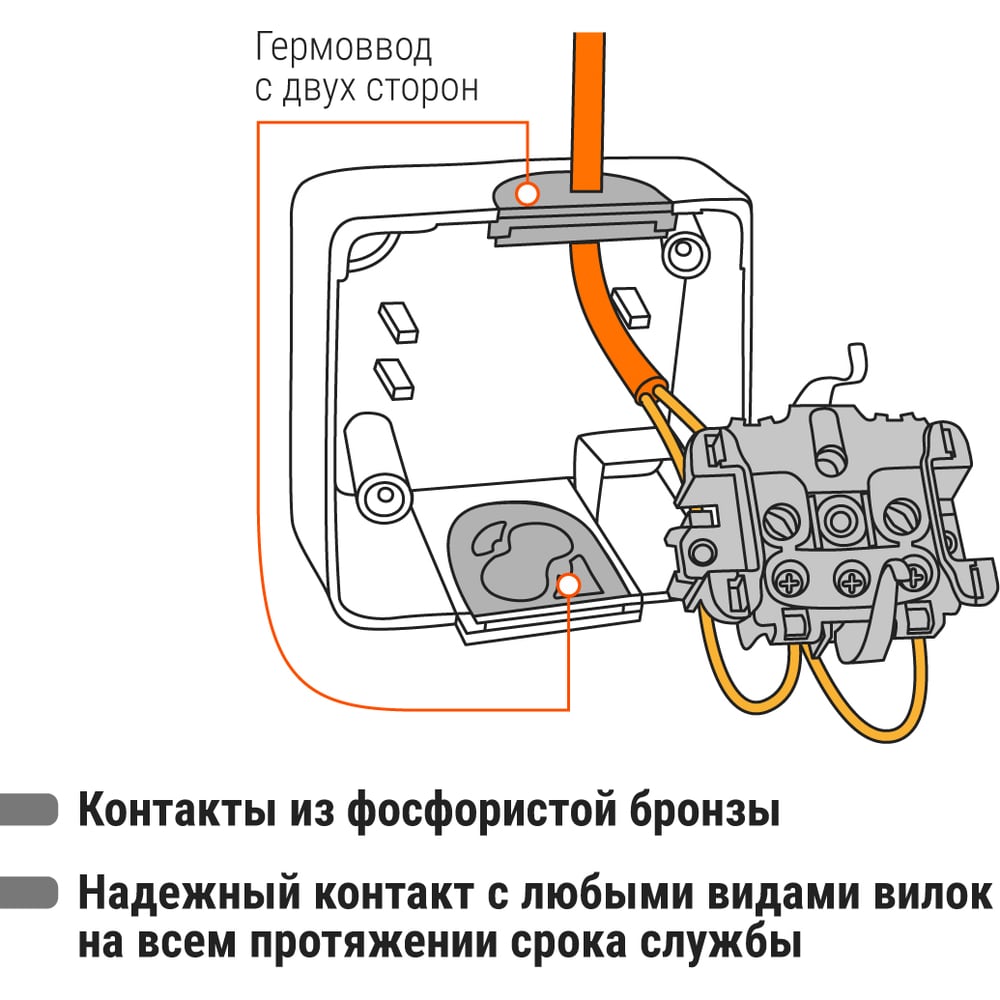 Гермоввод
с двух сторон

Контакты из фосфористой бронзы

Надежный контакт с любыми видами вилок на всем протяжении срока службы