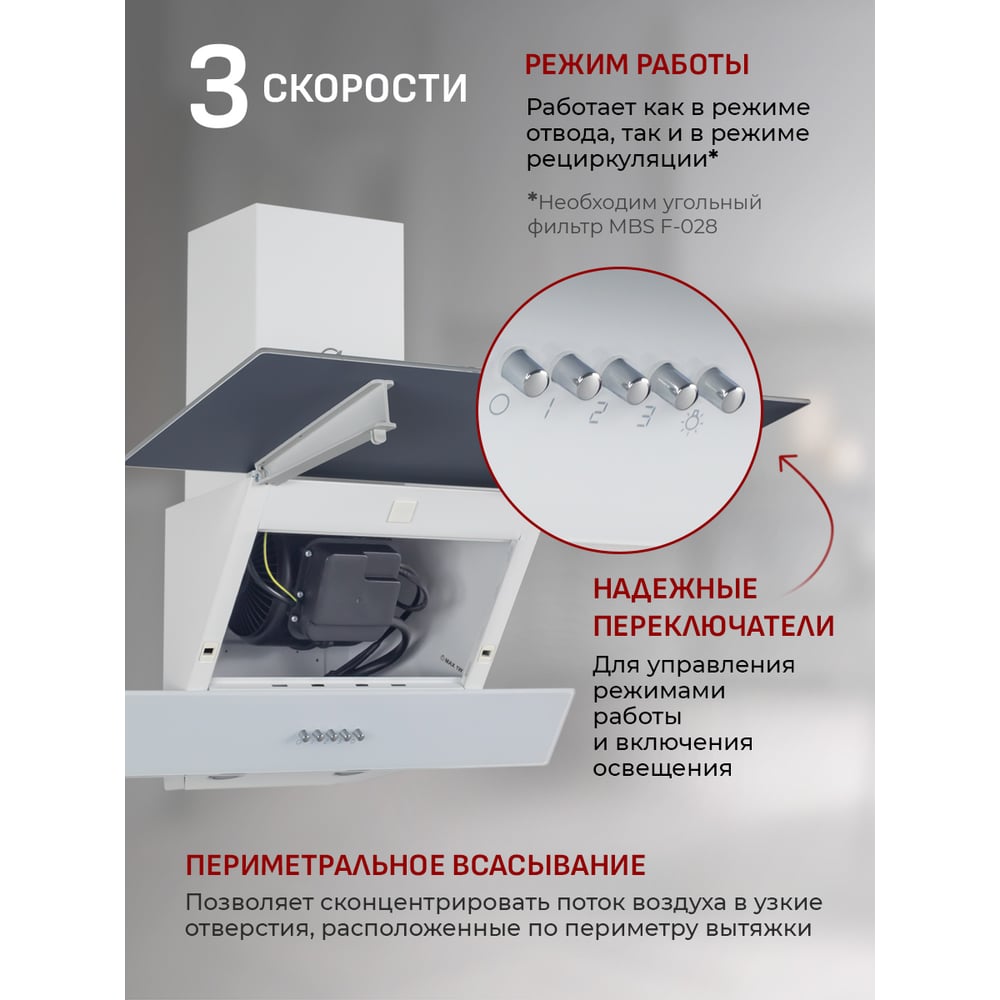 3 СКОРОСТИ

РЕЖИМ РАБОТЫ

Работает как в режиме отвода, так и в режиме рециркуляции*

*Необходим угольный фильтр MBS F-028

0 1 2 3

НАДЕЖНЫЕ ПЕРЕКЛЮЧАТЕЛИ

Для управления режимами работы и включения освещения

ПЕРИМЕТРАЛЬНОЕ ВСАСЫВАНИЕ

Позволяет сконцентрировать поток воздуха в узкие отверстия, расположенные по периметру вытяжки